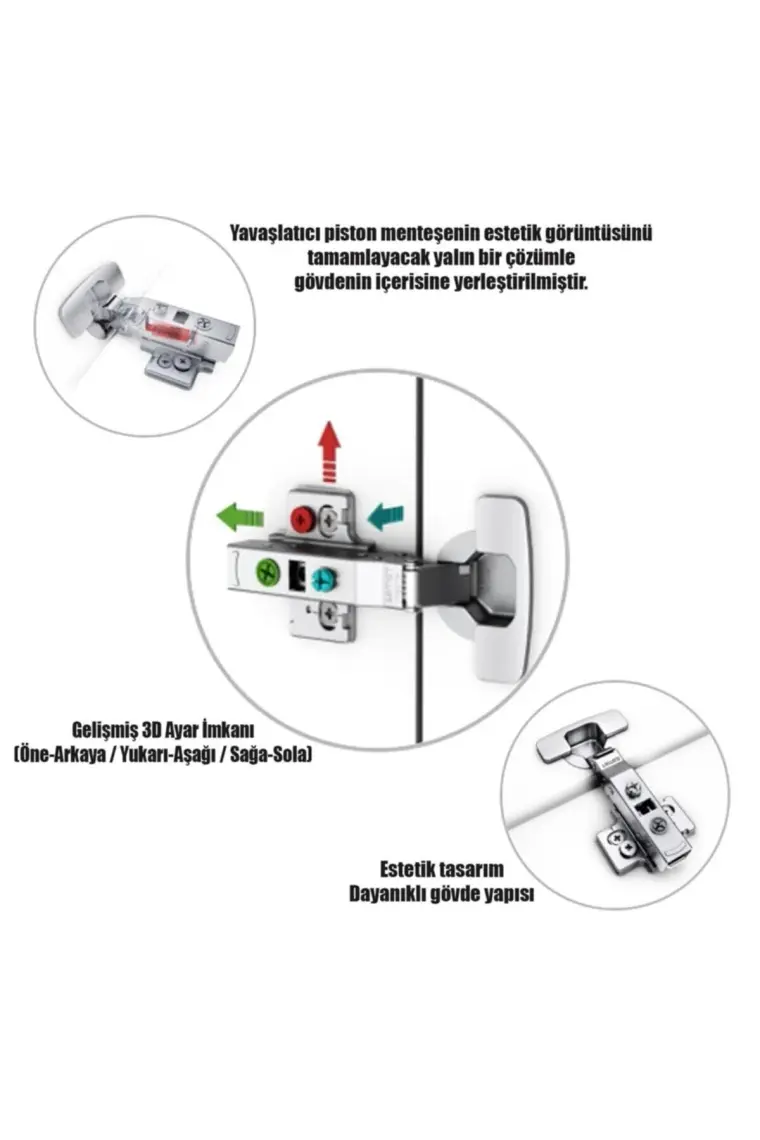 Yavaşlatıcı piston menteşenin estetik görüntüsünü tamamlayacak yalın bir çözümle gövdenin içerisine yerleştirilmiştir.

Gelişmiş 3D Ayar İmkanı
(Öne-Arkaya / Yukarı-Aşağı / Sağa-Sola)

Estetik tasarım
Dayanıklı gövde yapısı