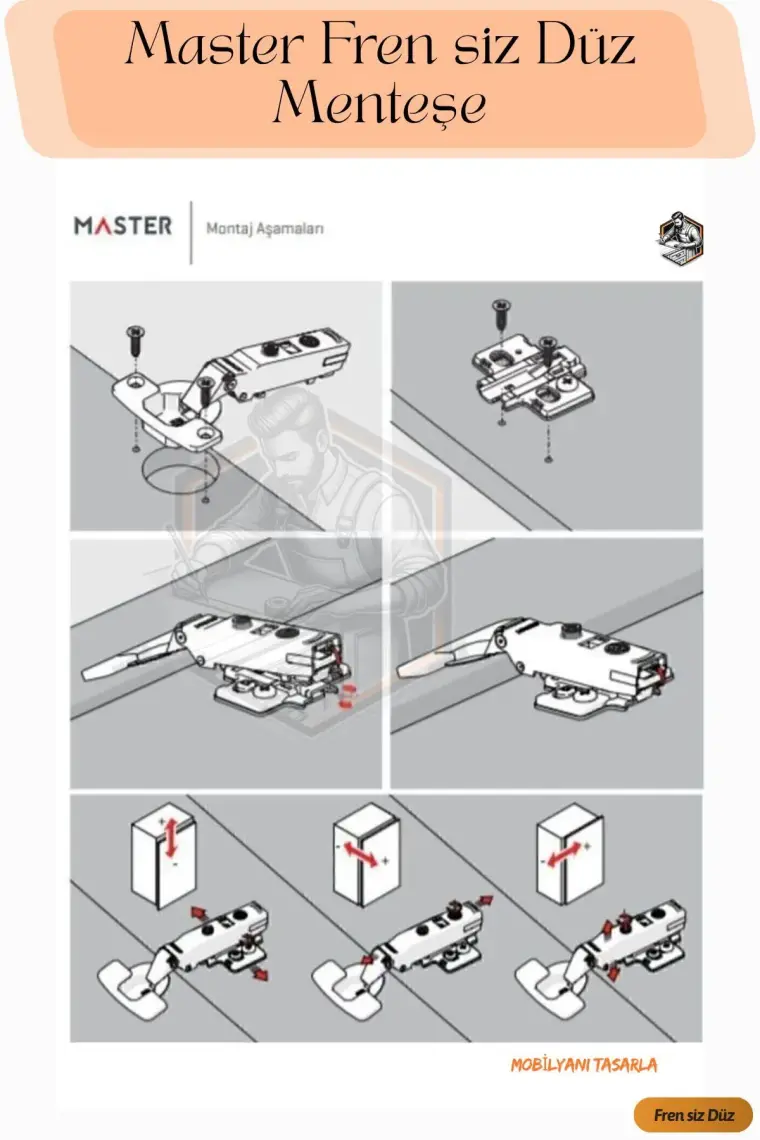 Master Fren siz Düz Menteşe

MASTER

Montaj Aşamaları

+
-
-
+
-
+

MOBİLYANI TASARLA

Fren siz Düz