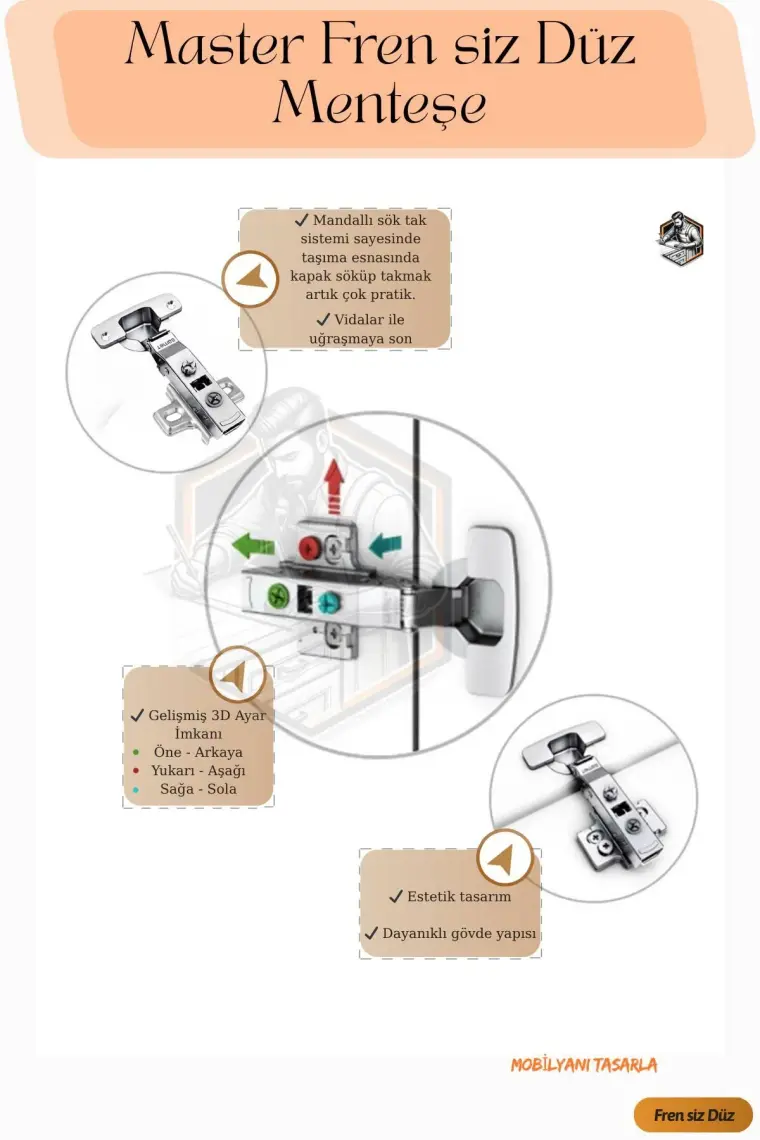 Master Fren siz Düz Menteşe

✓ Mandallı sök tak sistemi sayesinde taşıma esnasında kapak söküp takmak artık çok pratik.

✓ Vidalar ile uğraşmaya son

✓ Gelişmiş 3D Ayar İmkanı
• Öne - Arkaya
• Yukarı - Aşağı
• Sağa - Sola

✓ Estetik tasarım

✓ Dayanıklı gövde yapısı

MOBİLYANI TASARLA

Fren siz Düz