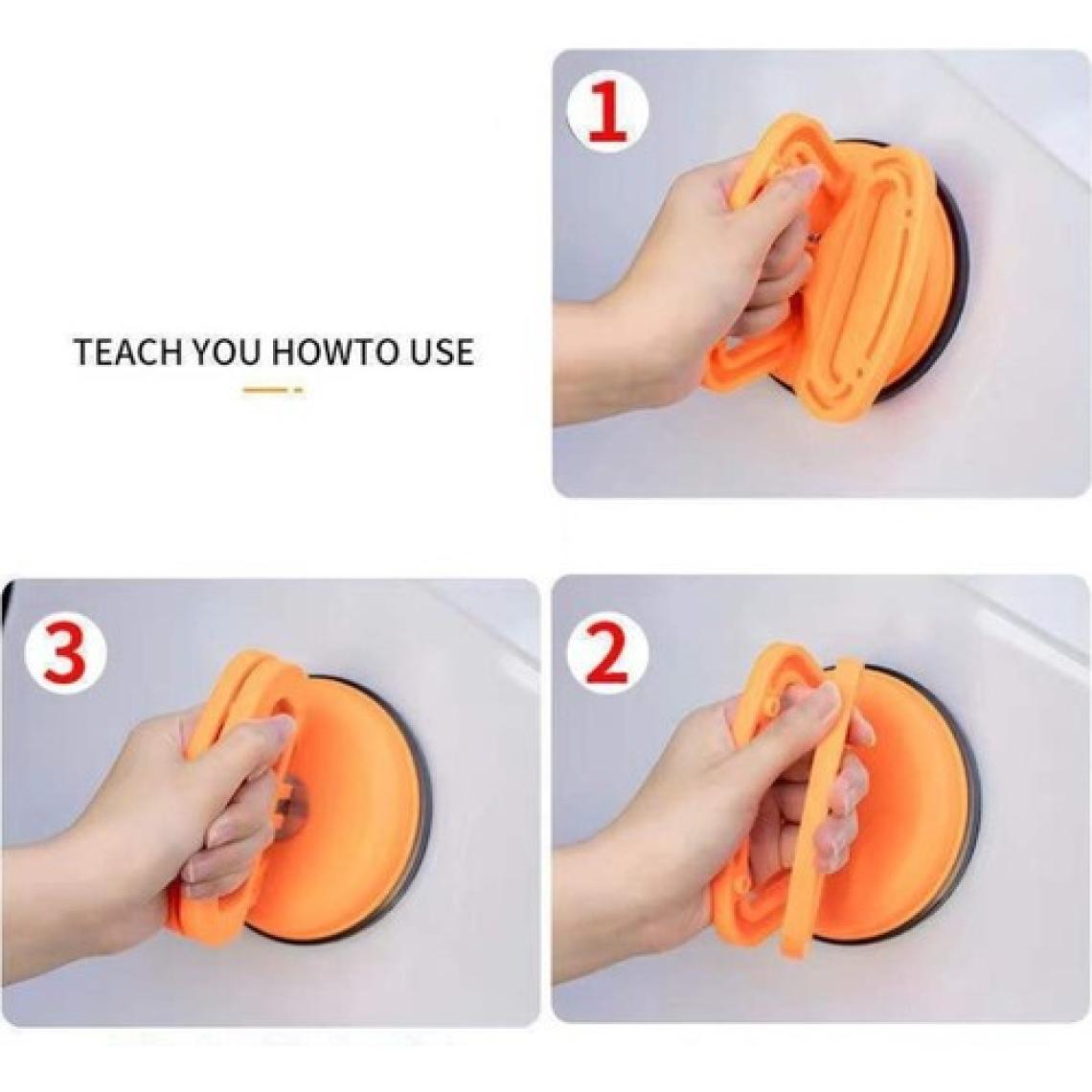 TEACH YOU HOWTO USE

1

3

2