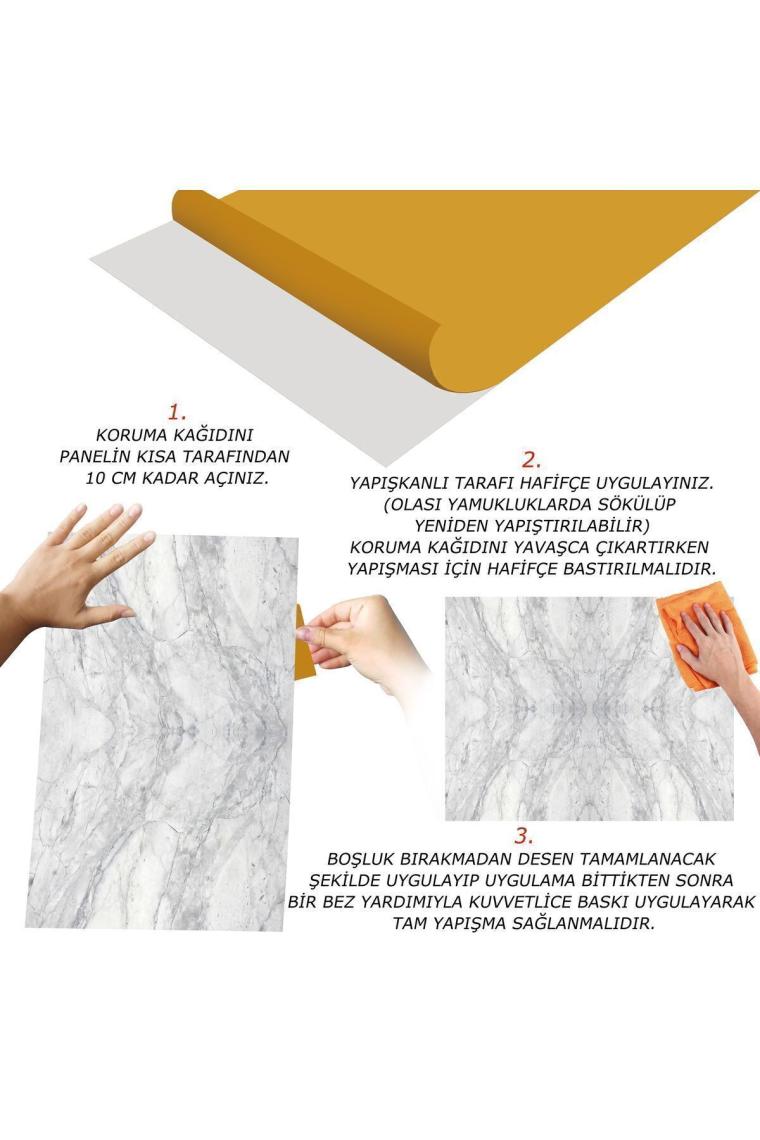 1.
KORUMA KAĞIDINI PANELİN KISA TARAFINDAN 10 CM KADAR AÇINIZ.

2.
YAPIŞKANLI TARAFI HAFİFÇE UYGULAYINIZ. (OLASI YAMUKLUKLARDA SÖKÜLÜP YENİDEN YAPIŞTIRILABİLİR) KORUMA KAĞIDINI YAVAŞCA ÇIKARTIRKEN YAPIŞMASI İÇİN HAFİFÇE BASTIRILMALIDIR.

3.
BOŞLUK BIRAKMADAN DESEN TAMAMLANACAK ŞEKİLDE UYGULAYIP UYGULAMA BİTTİKTEN SONRA BİR BEZ YARDIMIYLA KUVVETLİCE BASKI UYGULAYARAK TAM YAPIŞMA SAĞLANMALIDIR.