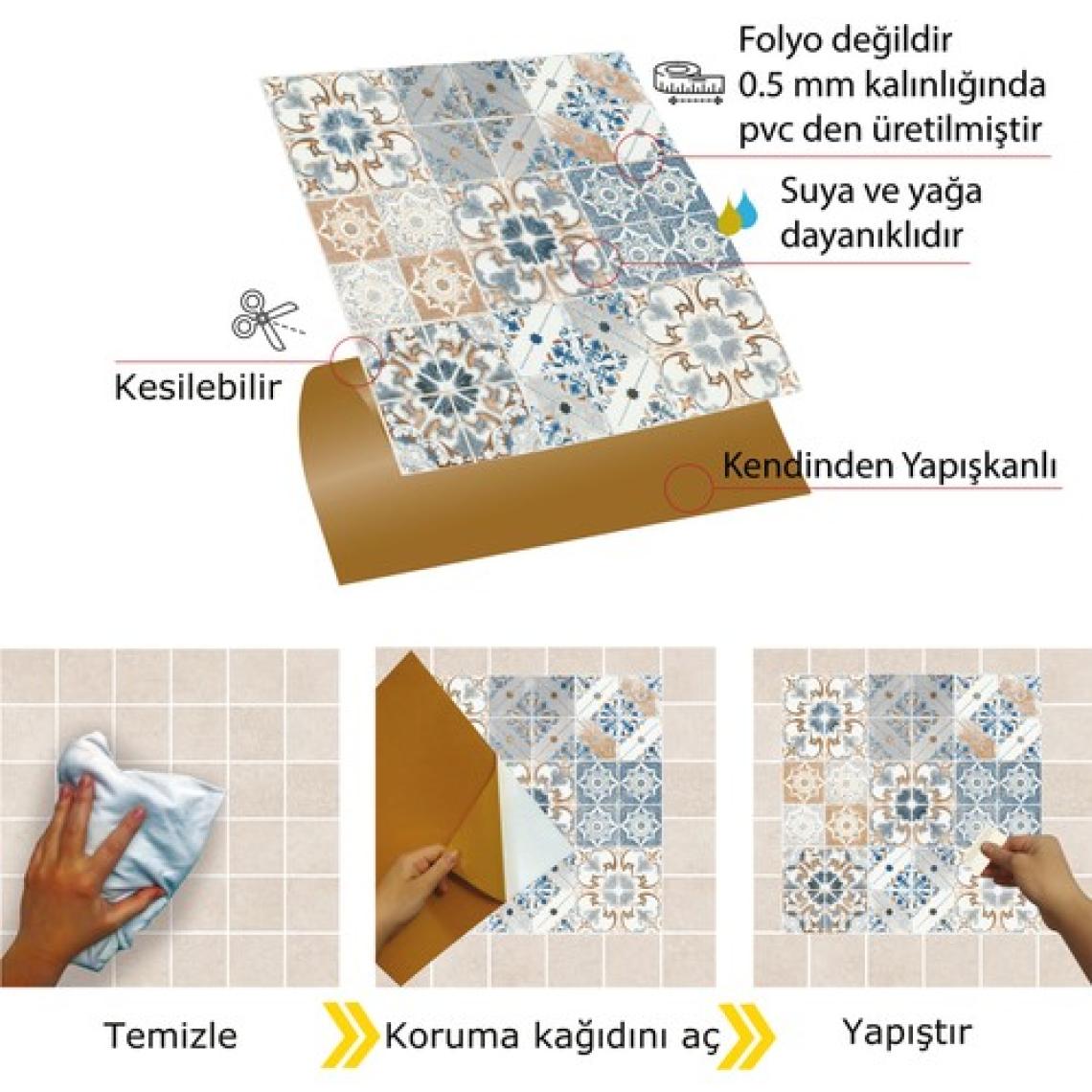 Folyo değildir
0.5 mm kalınlığında
pvc den üretilmiştir

Suya ve yağa
dayanıklıdır

Kesilebilir

Kendinden Yapışkanlı

Temizle

Koruma kağıdını aç

Yapıştır