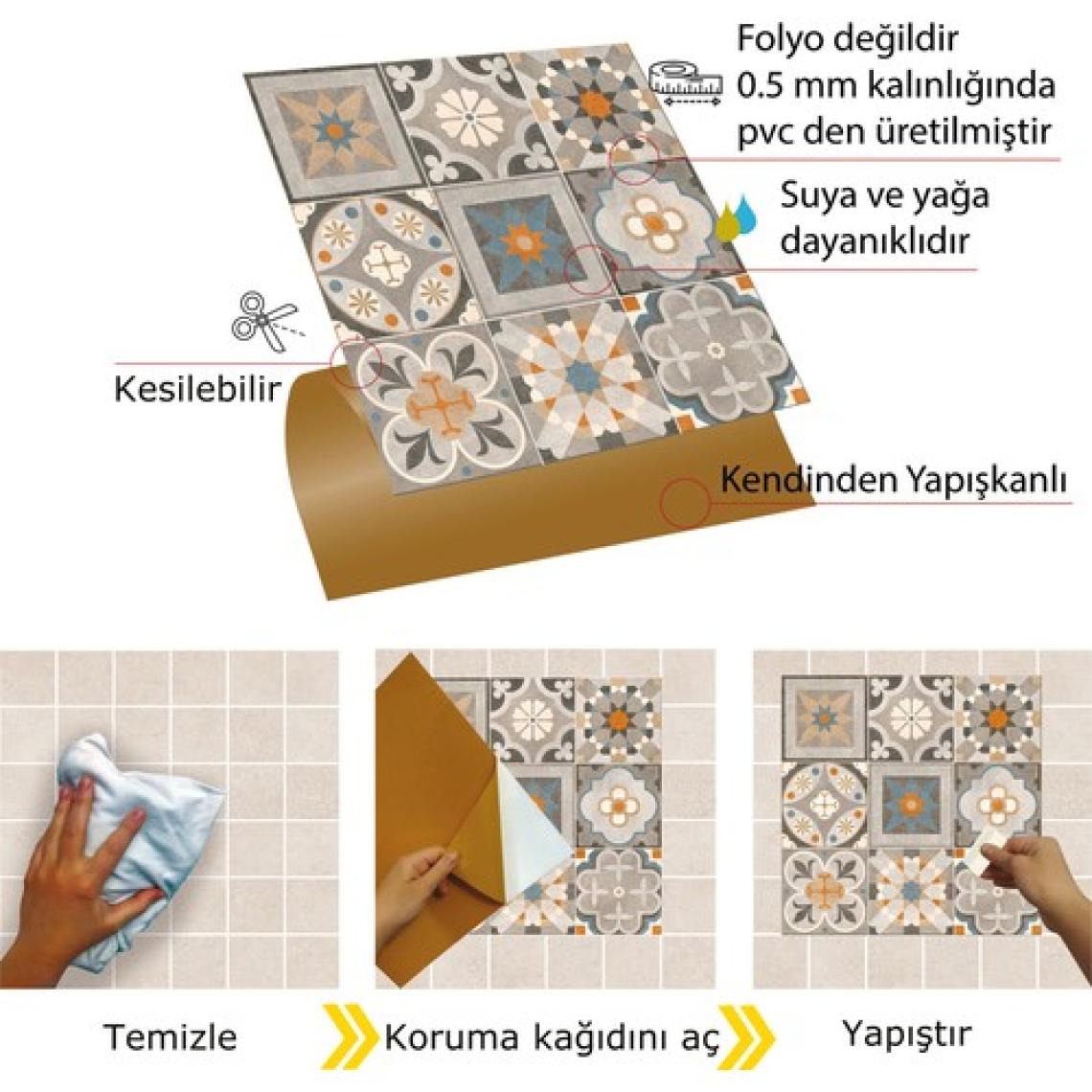 Folyo değildir
0.5 mm kalınlığında
pvc den üretilmiştir

Suya ve yağa
dayanıklıdır

Kesilebilir

Kendinden Yapışkanlı

Temizle

Koruma kağıdını aç

Yapıştır