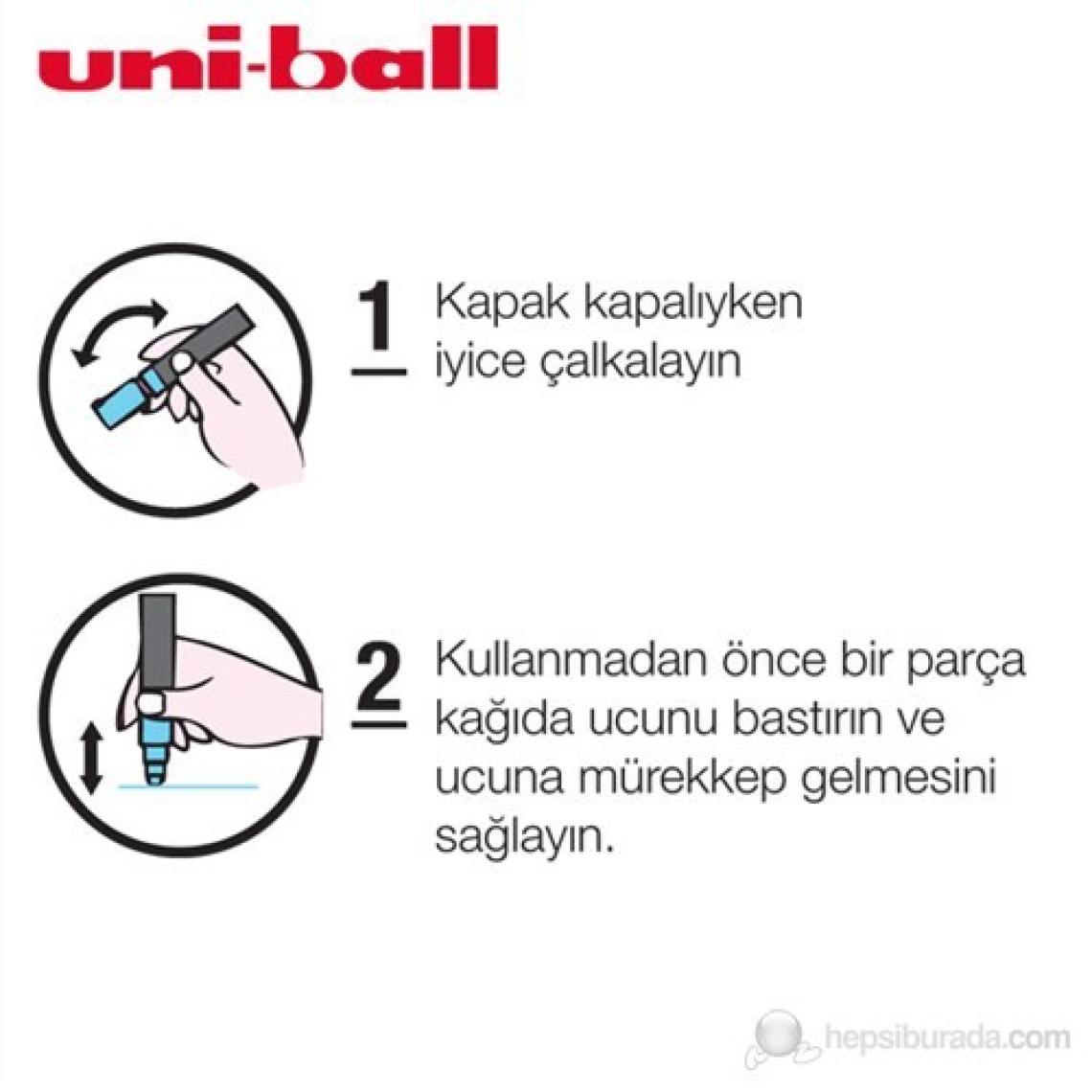 uni-ball

1 Kapak kapalıyken iyice çalkalayın

2 Kullanmadan önce bir parça kağıda ucunu bastırın ve ucuna mürekkep gelmesini sağlayın.

hepsiburada.com