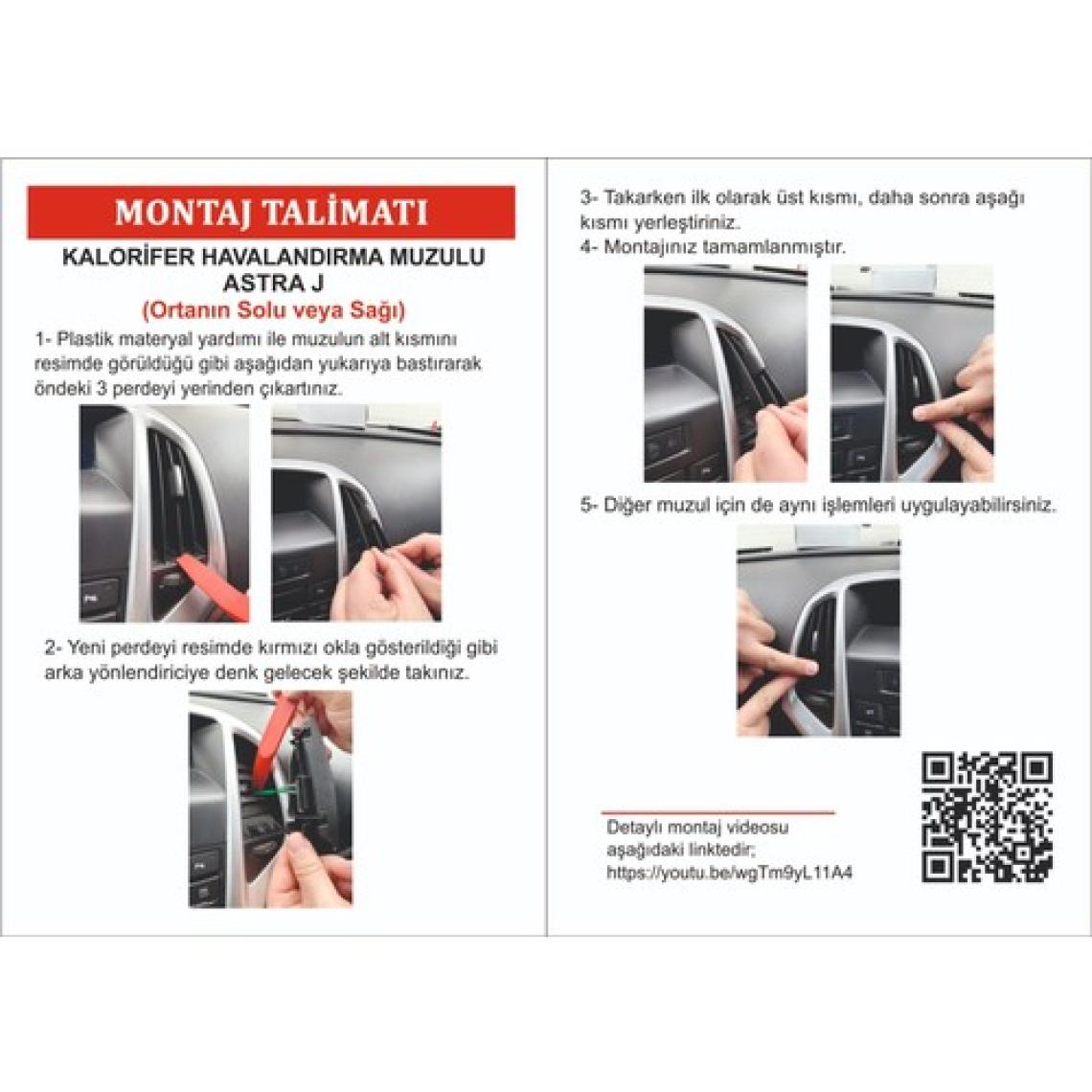 MONTAJ TALİMATI

KALORİFER HAVALANDIRMA MUZULU
ASTRA J
(Ortanın Solu veya Sağı)

1- Plastik materyal yardımı ile muzulun alt kısmını resimde görüldüğü gibi aşağıdan yukarıya bastırarak öndeki 3 perdeyi yerinden çıkartınız.

2- Yeni perdeyi resimde kırmızı okla gösterildiği gibi arka yönlendiriciye denk gelecek şekilde takınız.

3- Takarken ilk olarak üst kısmı, daha sonra aşağı kısmı yerleştiriniz.
4- Montajınız tamamlanmıştır.

5- Diğer muzul için de aynı işlemleri uygulayabilirsiniz.

Detaylı montaj videosu aşağıdaki linktedir;
https://youtu.be/wgTm9yL11A4