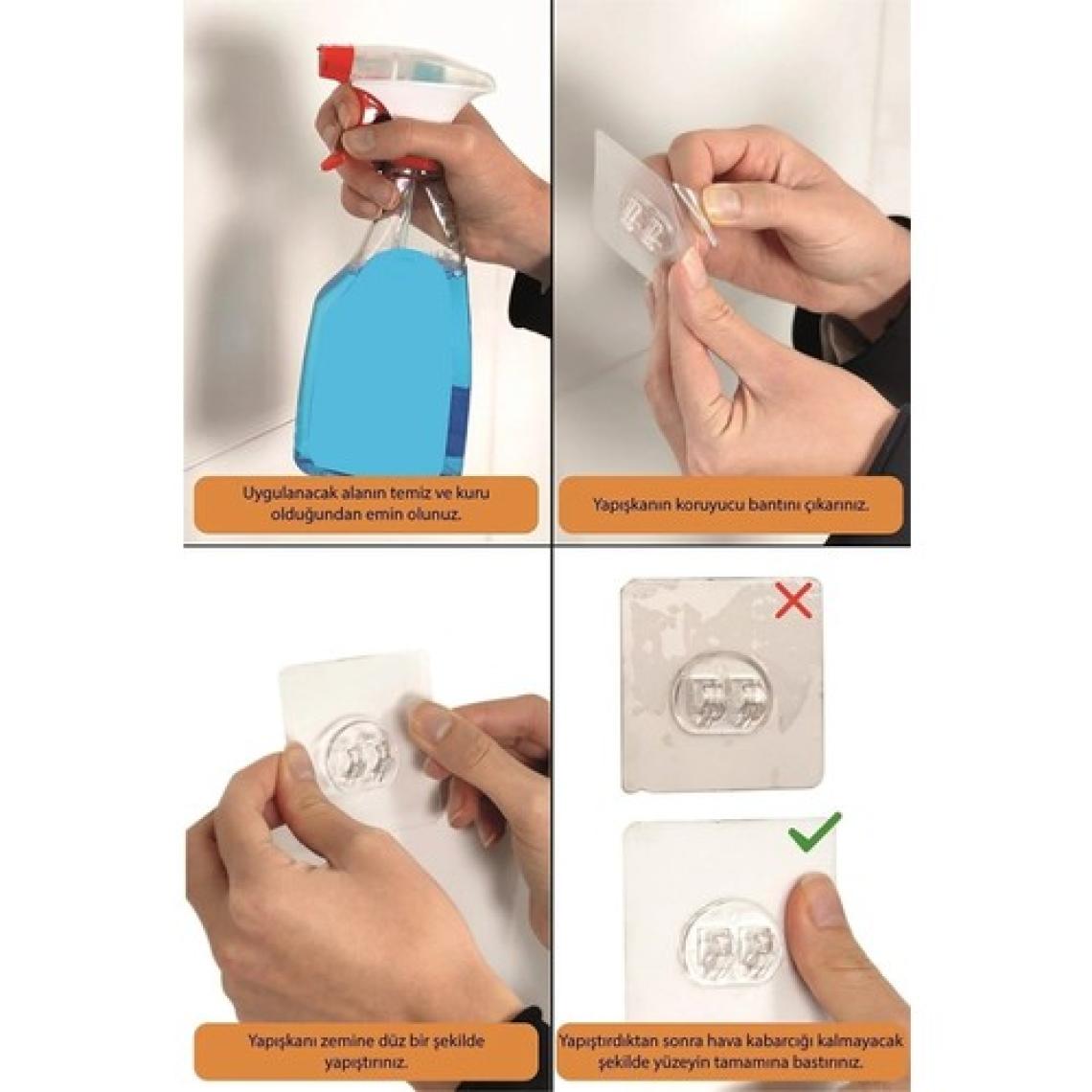 Uygulanacak alanın temiz ve kuru olduğundan emin olunuz.

Yapışkanın koruyucu bantını çıkarınız.

Yapışkanı zemine düz bir şekilde yapıştırınız.

Yapıştırdıktan sonra hava kabarcığı kalmayacak şekilde yüzeyin tamamına bastırınız.