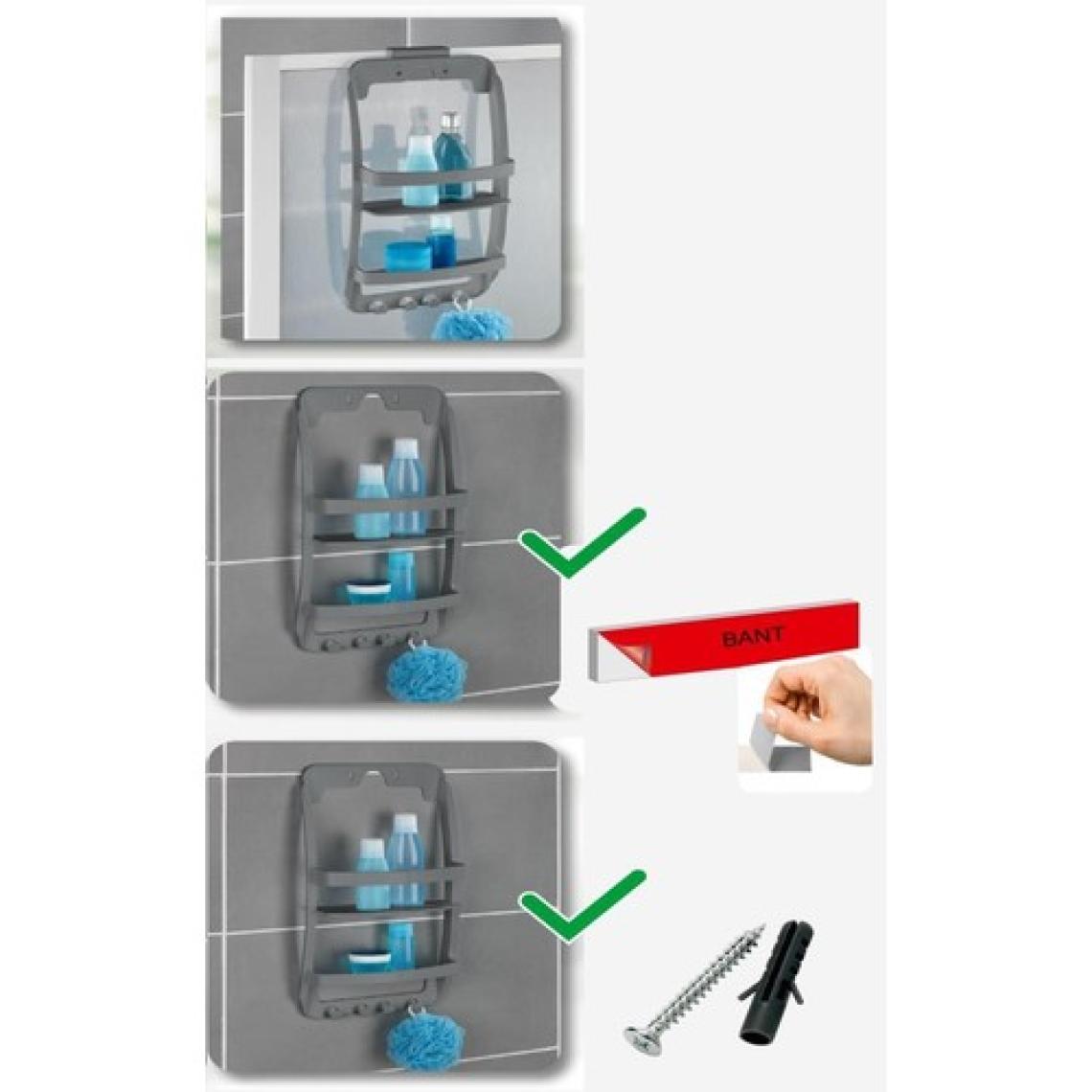 BANT