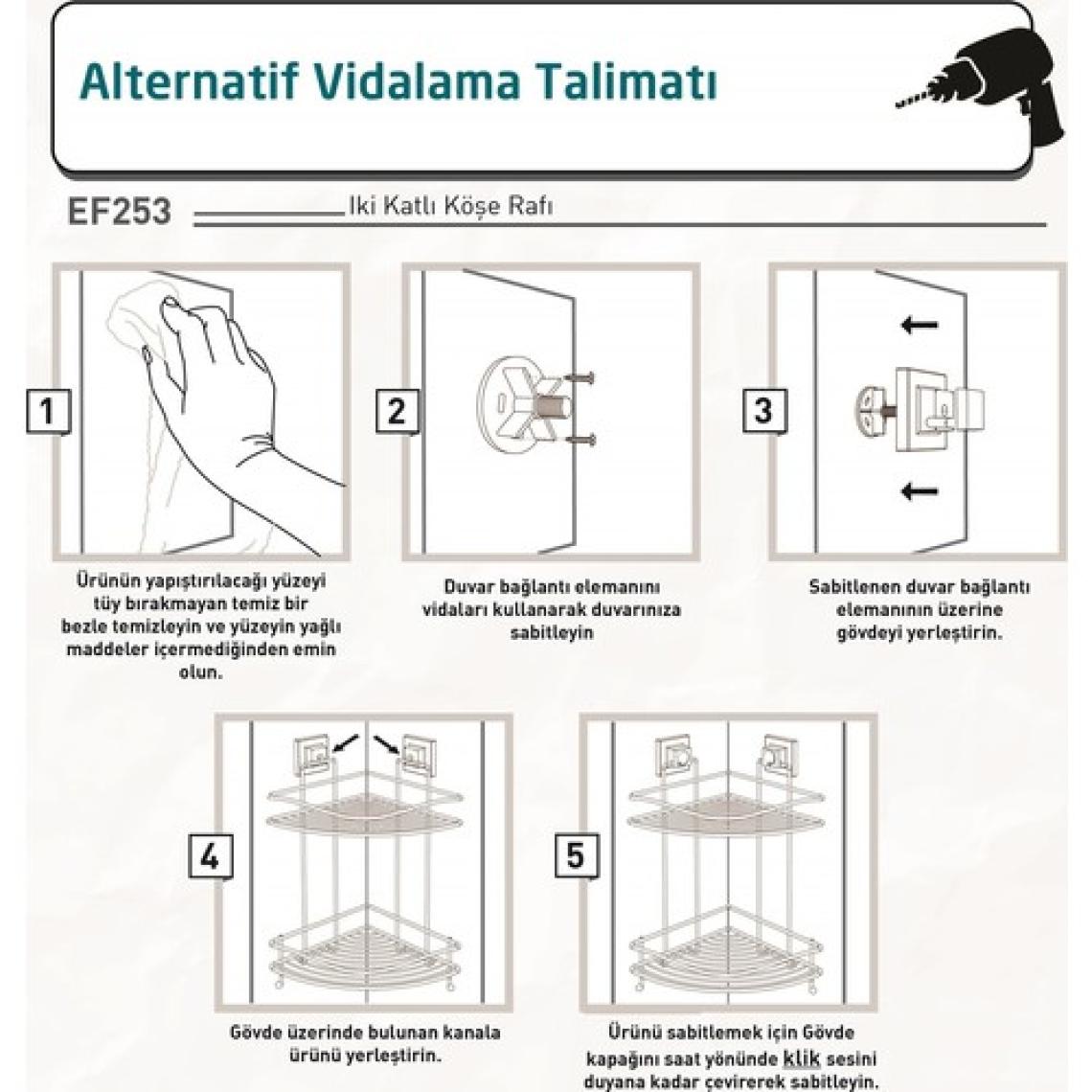 Alternatif Vidalama Talimatı

EF253 Iki Katlı Köşe Rafı

1

Ürünün yapıştırılacağı yüzeyi tüy bırakmayan temiz bir bezle temizleyin ve yüzeyin yağlı maddeler içermediğinden emin olun.

2

Duvar bağlantı elemanını vidaları kullanarak duvarınıza sabitleyin

3

Sabitlenen duvar bağlantı elemanının üzerine gövdeyi yerleştirin.

4

Gövde üzerinde bulunan kanala ürünü yerleştirin.

5

Ürünü sabitlemek için Gövde kapağını saat yönünde klik sesini duyana kadar çevirerek sabitleyin.