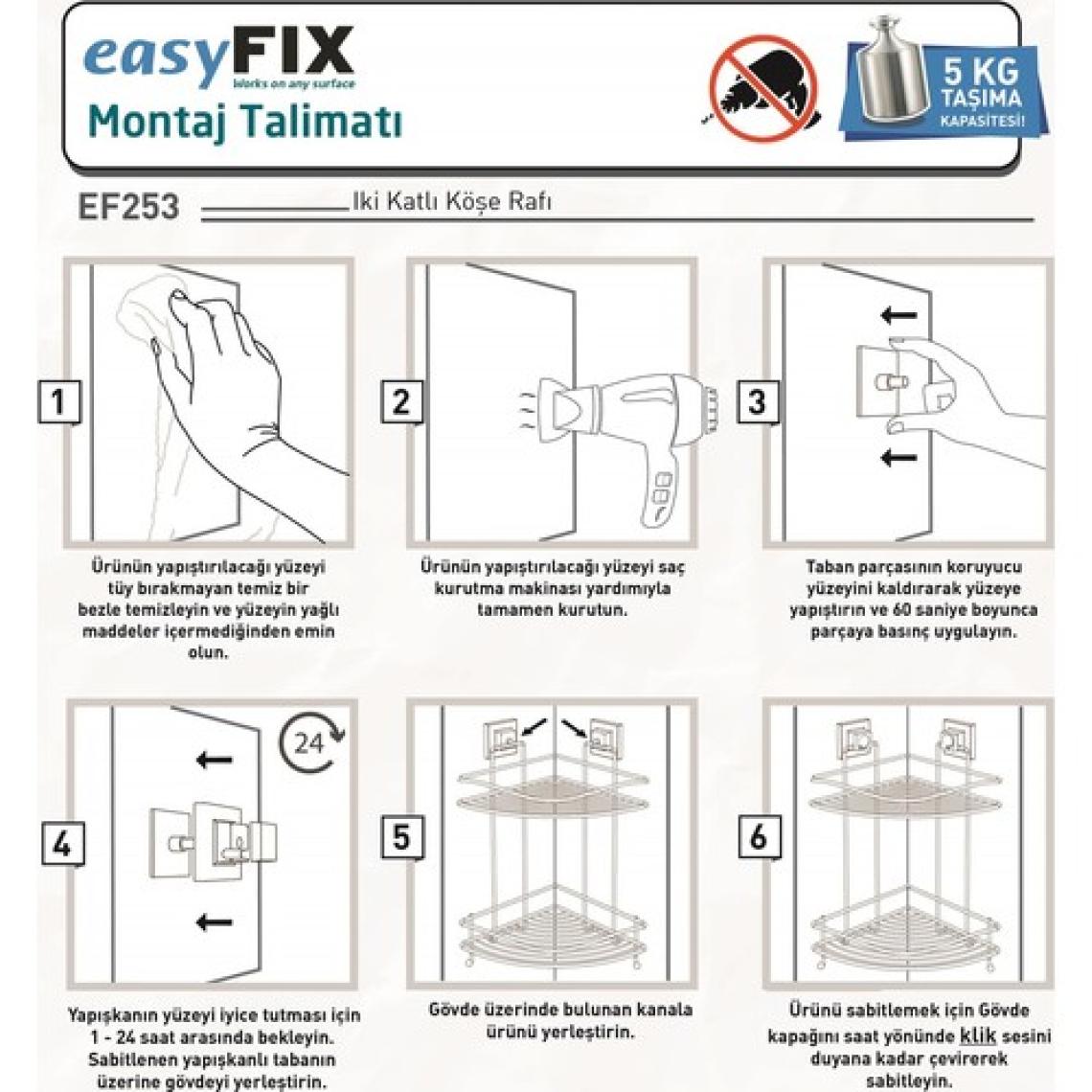 easyFIX
Works on any surface
Montaj Talimatı

5 KG
TAŞIMA
KAPASİTESİ!

EF253 Iki Katlı Köşe Rafı

1

Ürünün yapıştırılacağı yüzeyi tüy bırakmayan temiz bir bezle temizleyin ve yüzeyin yağlı maddeler içermediğinden emin olun.

2

Ürünün yapıştırılacağı yüzeyi saç kurutma makinası yardımıyla tamamen kurutun.

3

Taban parçasının koruyucu yüzeyini kaldırarak yüzeye yapıştırın ve 60 saniye boyunca parçaya basınç uygulayın.

4

24

Yapışkanın yüzeyi iyice tutması için 1 - 24 saat arasında bekleyin. Sabitlenen yapışkanlı tabanın üzerine gövdeyi yerleştirin.

5

Gövde üzerinde bulunan kanala ürünü yerleştirin.

6

Ürünü sabitlemek için Gövde kapağını saat yönünde klik sesini duyana kadar çevirerek sabitleyin.