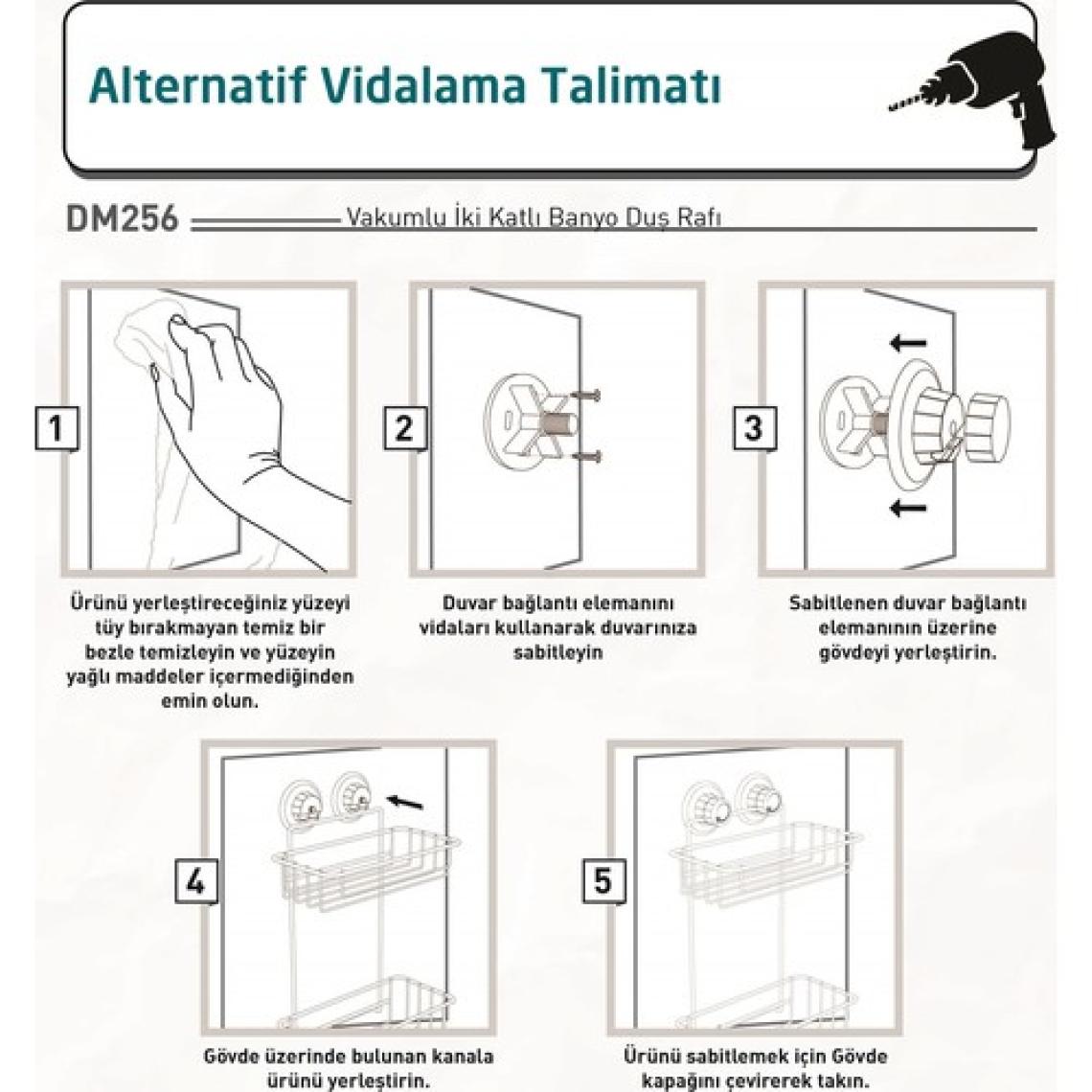 Alternatif Vidalama Talimatı

DM256 Vakumlu İki Katlı Banyo Duş Rafı

1

Ürünü yerleştireceğiniz yüzeyi tüy bırakmayan temiz bir bezle temizleyin ve yüzeyin yağlı maddeler içermediğinden emin olun.

2

Duvar bağlantı elemanını vidaları kullanarak duvarınıza sabitleyin

3

Sabitlenen duvar bağlantı elemanının üzerine gövdeyi yerleştirin.

4

Gövde üzerinde bulunan kanala ürünü yerleştirin.

5

Ürünü sabitlemek için Gövde kapağını çevirerek takın.