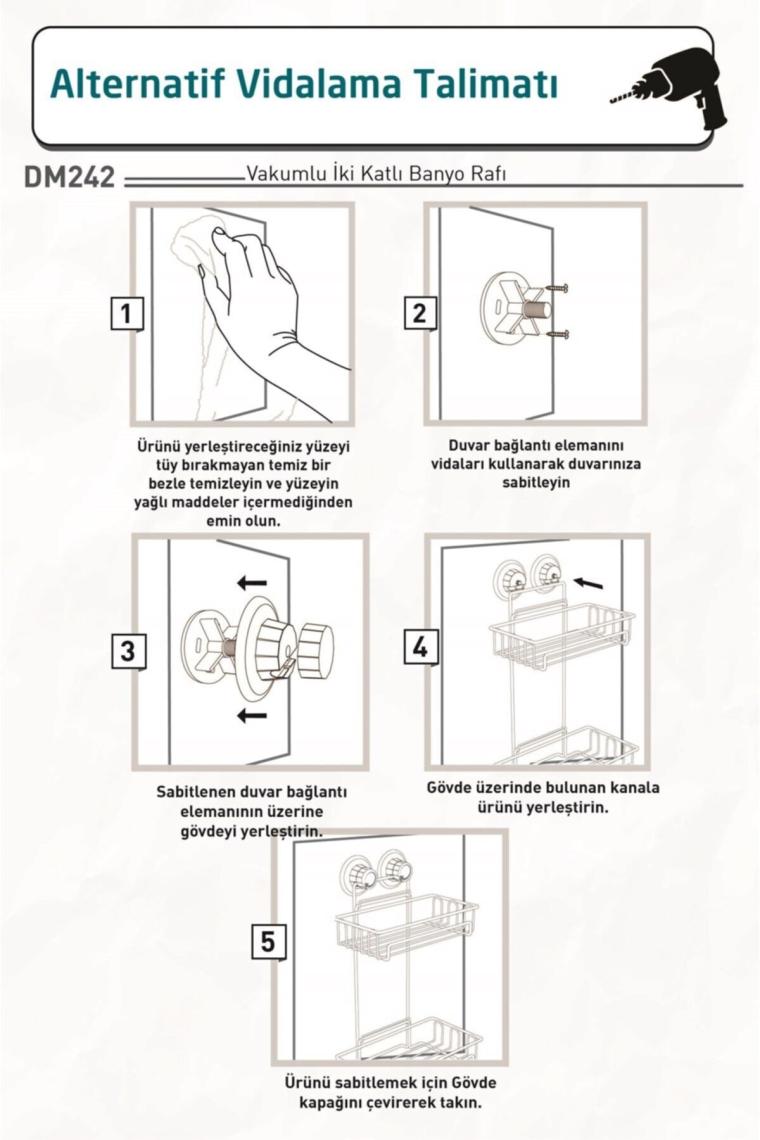 Alternatif Vidalama Talimatı

DM242 Vakumlu İki Katlı Banyo Rafı

1

Ürünü yerleştireceğiniz yüzeyi tüy bırakmayan temiz bir bezle temizleyin ve yüzeyin yağlı maddeler içermediğinden emin olun.

2

Duvar bağlantı elemanını vidaları kullanarak duvarınıza sabitleyin

3

Sabitlenen duvar bağlantı elemanının üzerine gövdeyi yerleştirin.

4

Gövde üzerinde bulunan kanala ürünü yerleştirin.

5

Ürünü sabitlemek için Gövde kapağını çevirerek takın.