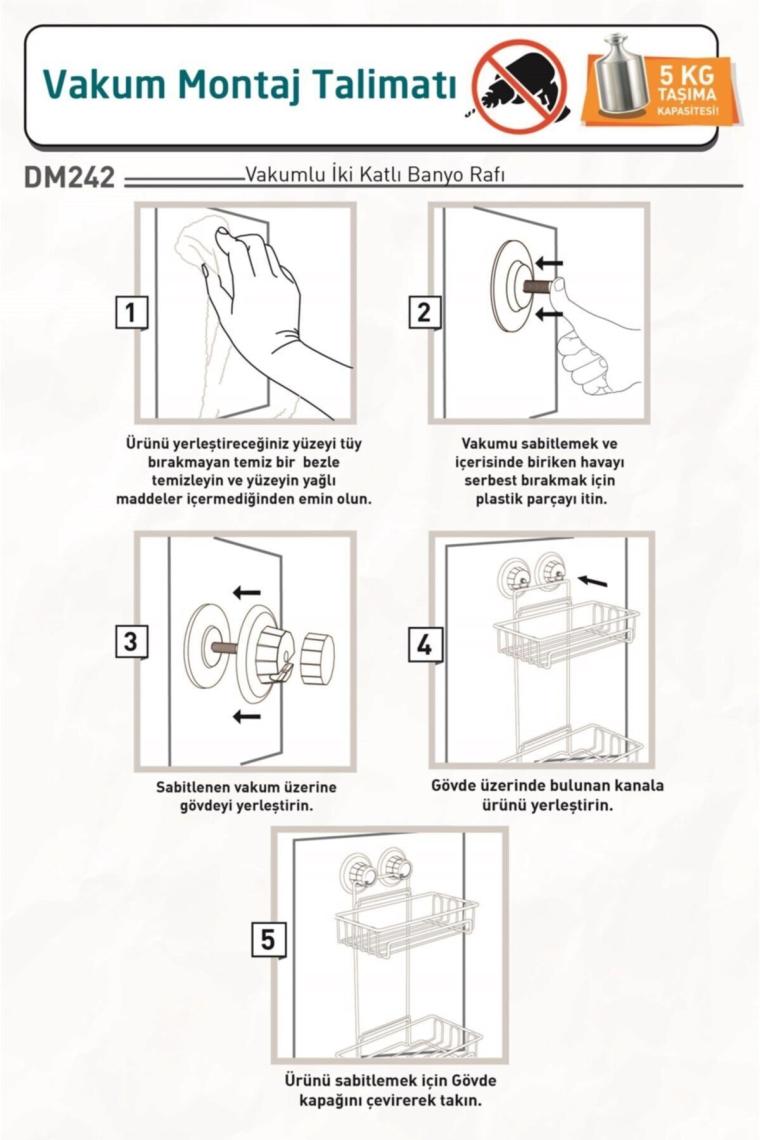 Vakum Montaj Talimatı

5 KG TAŞIMA KAPASİTESİ!

DM242 Vakumlu İki Katlı Banyo Rafı

1

Ürünü yerleştireceğiniz yüzeyi tüy bırakmayan temiz bir bezle temizleyin ve yüzeyin yağlı maddeler içermediğinden emin olun.

2

Vakumu sabitlemek ve içerisinde biriken havayı serbest bırakmak için plastik parçayı itin.

3

Sabitlenen vakum üzerine gövdeyi yerleştirin.

4

Gövde üzerinde bulunan kanala ürünü yerleştirin.

5

Ürünü sabitlemek için Gövde kapağını çevirerek takın.