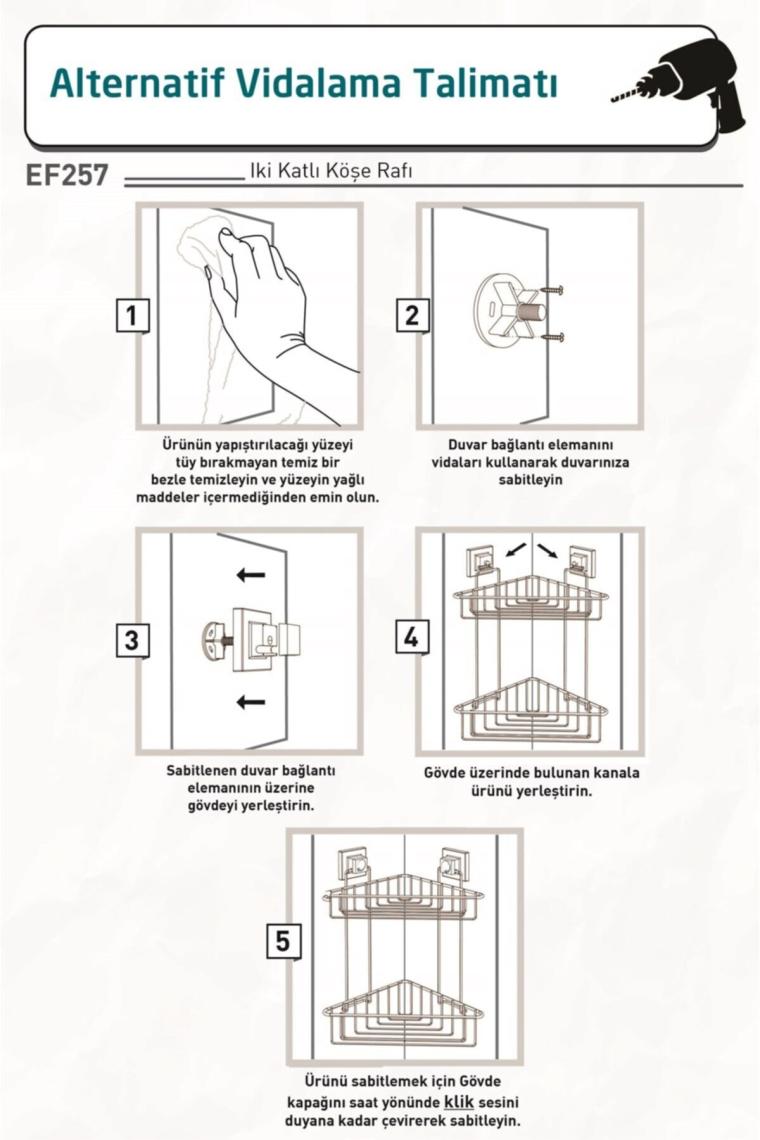 Alternatif Vidalama Talimatı

EF257 Iki Katlı Köşe Rafı

1

Ürünün yapıştırılacağı yüzeyi tüy bırakmayan temiz bir bezle temizleyin ve yüzeyin yağlı maddeler içermediğinden emin olun.

2

Duvar bağlantı elemanını vidaları kullanarak duvarınıza sabitleyin

3

Sabitlenen duvar bağlantı elemanının üzerine gövdeyi yerleştirin.

4

Gövde üzerinde bulunan kanala ürünü yerleştirin.

5

Ürünü sabitlemek için Gövde kapağını saat yönünde klik sesini duyana kadar çevirerek sabitleyin.