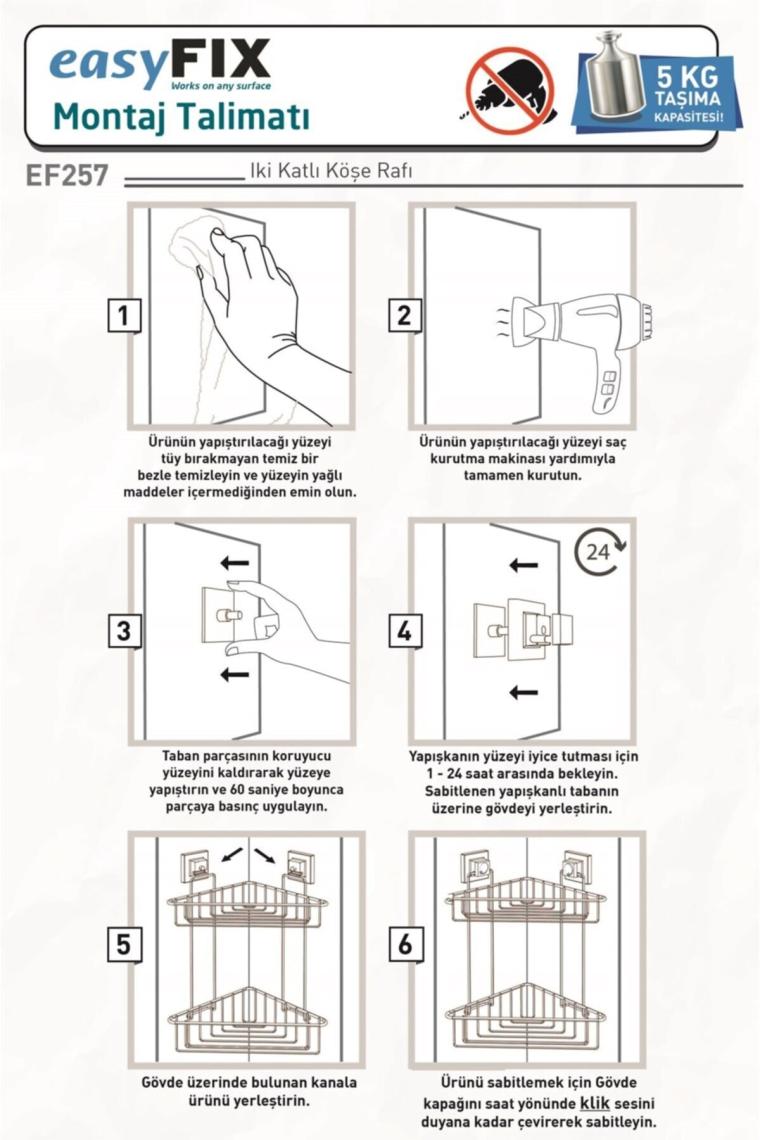 easyFIX
Works on any surface
Montaj Talimatı

5 KG
TAŞIMA
KAPASİTESİ!

EF257 Iki Katlı Köşe Rafı

1

Ürünün yapıştırılacağı yüzeyi tüy bırakmayan temiz bir bezle temizleyin ve yüzeyin yağlı maddeler içermediğinden emin olun.

2

Ürünün yapıştırılacağı yüzeyi saç kurutma makinası yardımıyla tamamen kurutun.

3

Taban parçasının koruyucu yüzeyini kaldırarak yüzeye yapıştırın ve 60 saniye boyunca parçaya basınç uygulayın.

4

24

Yapışkanın yüzeyi iyice tutması için 1 - 24 saat arasında bekleyin. Sabitlenen yapışkanlı tabanın üzerine gövdeyi yerleştirin.

5

Gövde üzerinde bulunan kanala ürünü yerleştirin.

6

Ürünü sabitlemek için Gövde kapağını saat yönünde klik sesini duyana kadar çevirerek sabitleyin.