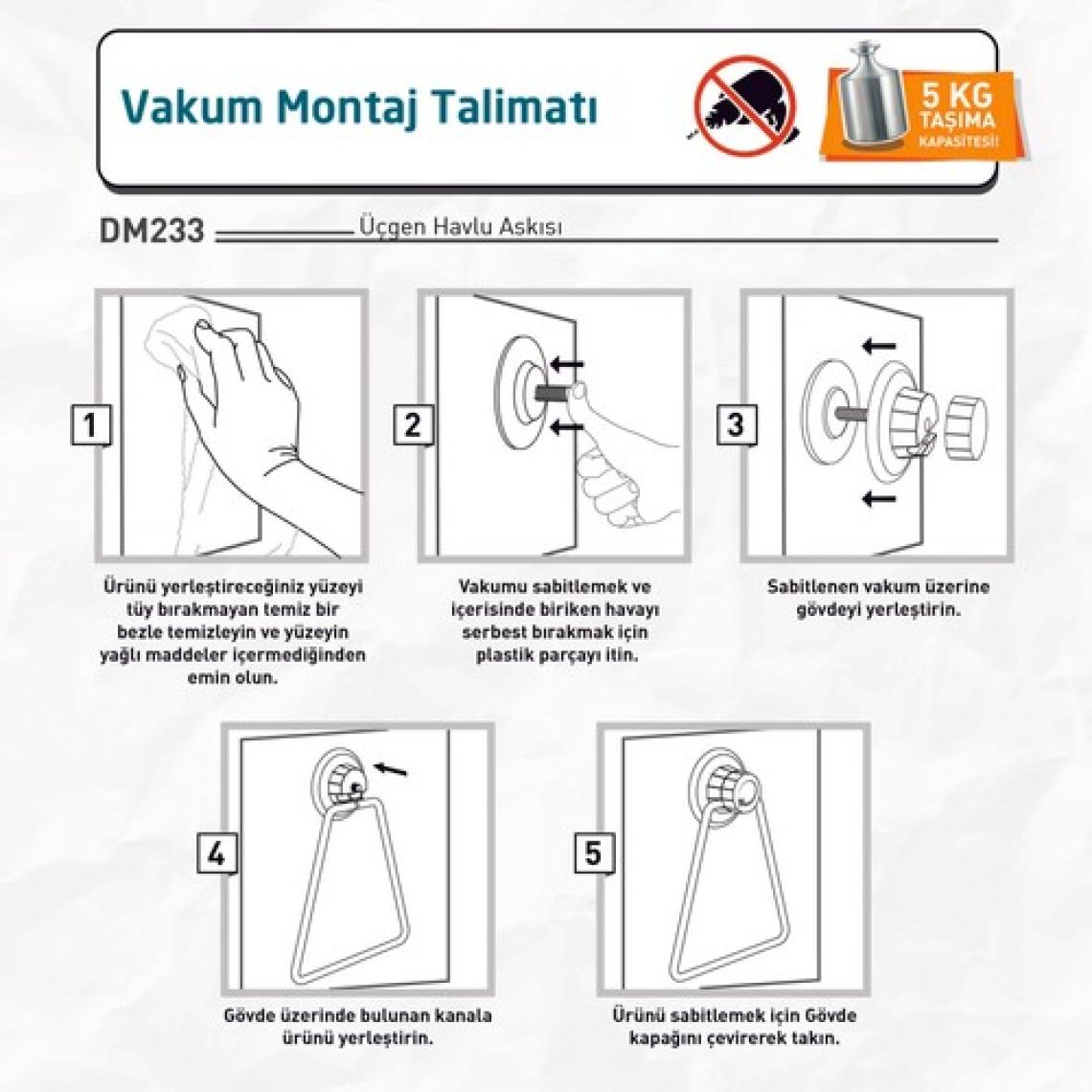 Vakum Montaj Talimatı

5 KG
TAŞIMA
KAPASİTESİ!

DM233 Üçgen Havlu Askısı

1

Ürünü yerleştireceğiniz yüzeyi tüy bırakmayan temiz bir bezle temizleyin ve yüzeyin yağlı maddeler içermediğinden emin olun.

2

Vakumu sabitlemek ve içerisinde biriken havayı serbest bırakmak için plastik parçayı itin.

3

Sabitlenen vakum üzerine gövdeyi yerleştirin.

4

Gövde üzerinde bulunan kanala ürünü yerleştirin.

5

Ürünü sabitlemek için Gövde kapağını çevirerek takın.