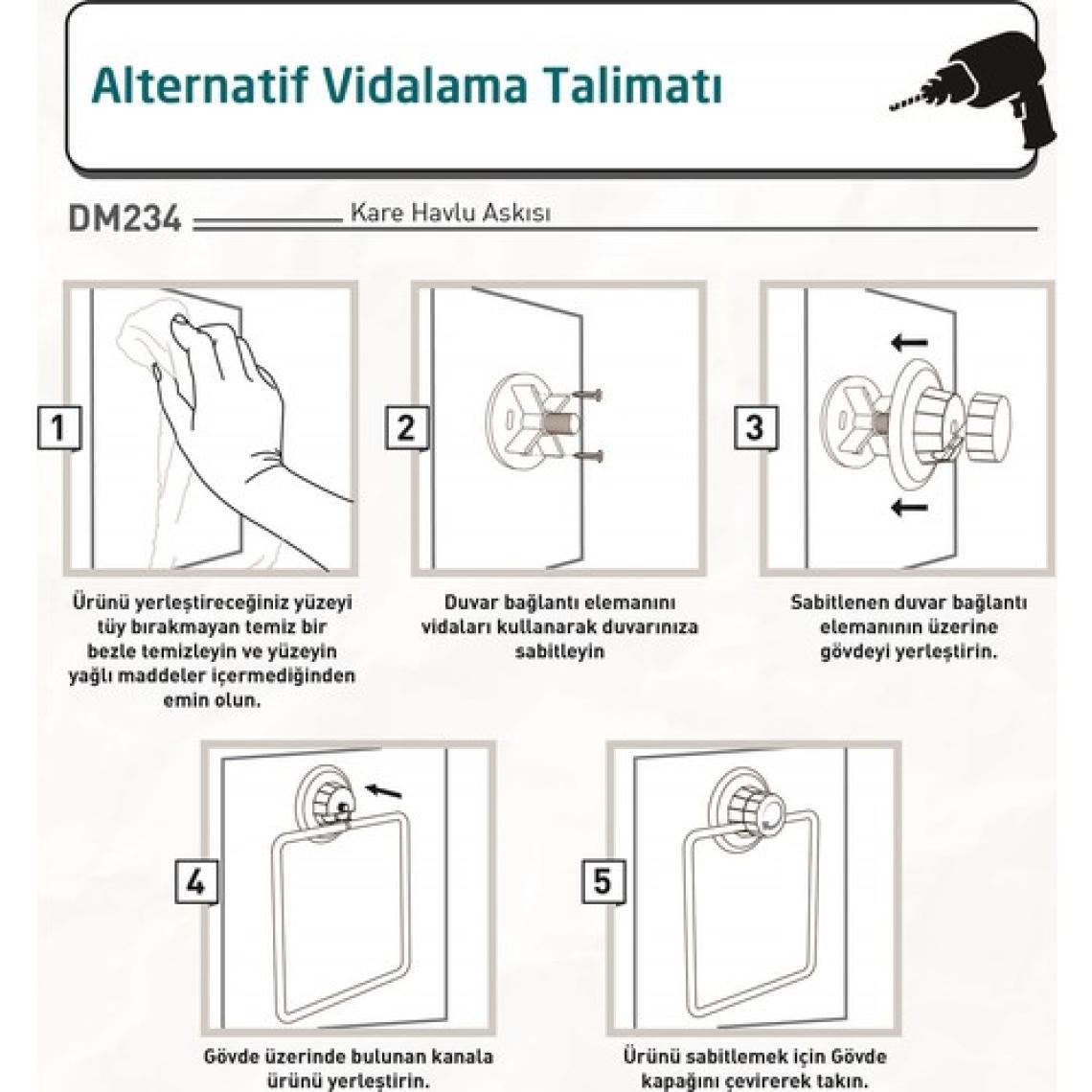 Alternatif Vidalama Talimatı

DM234 Kare Havlu Askısı

1

Ürünü yerleştireceğiniz yüzeyi tüy bırakmayan temiz bir bezle temizleyin ve yüzeyin yağlı maddeler içermediğinden emin olun.

2

Duvar bağlantı elemanını vidaları kullanarak duvarınıza sabitleyin

3

Sabitlenen duvar bağlantı elemanının üzerine gövdeyi yerleştirin.

4

Gövde üzerinde bulunan kanala ürünü yerleştirin.

5

Ürünü sabitlemek için Gövde kapağını çevirerek takın.