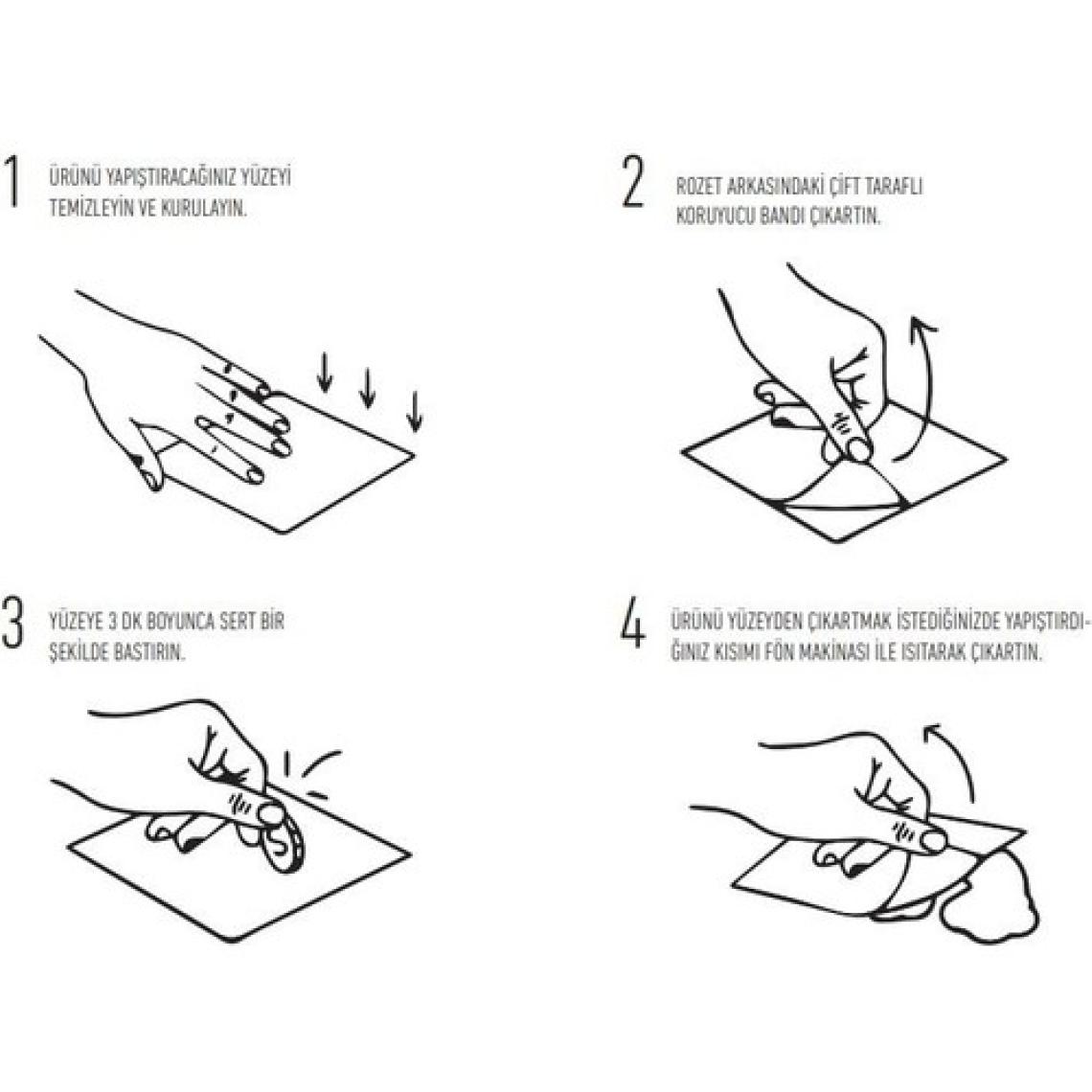 1 ÜRÜNÜ YAPIŞTIRACAĞINIZ YÜZEYİ TEMİZLEYİN VE KURULAYIN.

2 ROZET ARKASINDAKİ ÇİFT TARAFLI KORUYUCU BANDI ÇIKARTIN.

3 YÜZEYE 3 DK BOYUNCA SERT BİR ŞEKİLDE BASTIRIN.

4 ÜRÜNÜ YÜZEYDEN ÇIKARTMAK İSTEDİĞİNİZDE YAPIŞTIRDIĞINIZ KISIMI FÖN MAKİNASI İLE ISITARAK ÇIKARTIN.