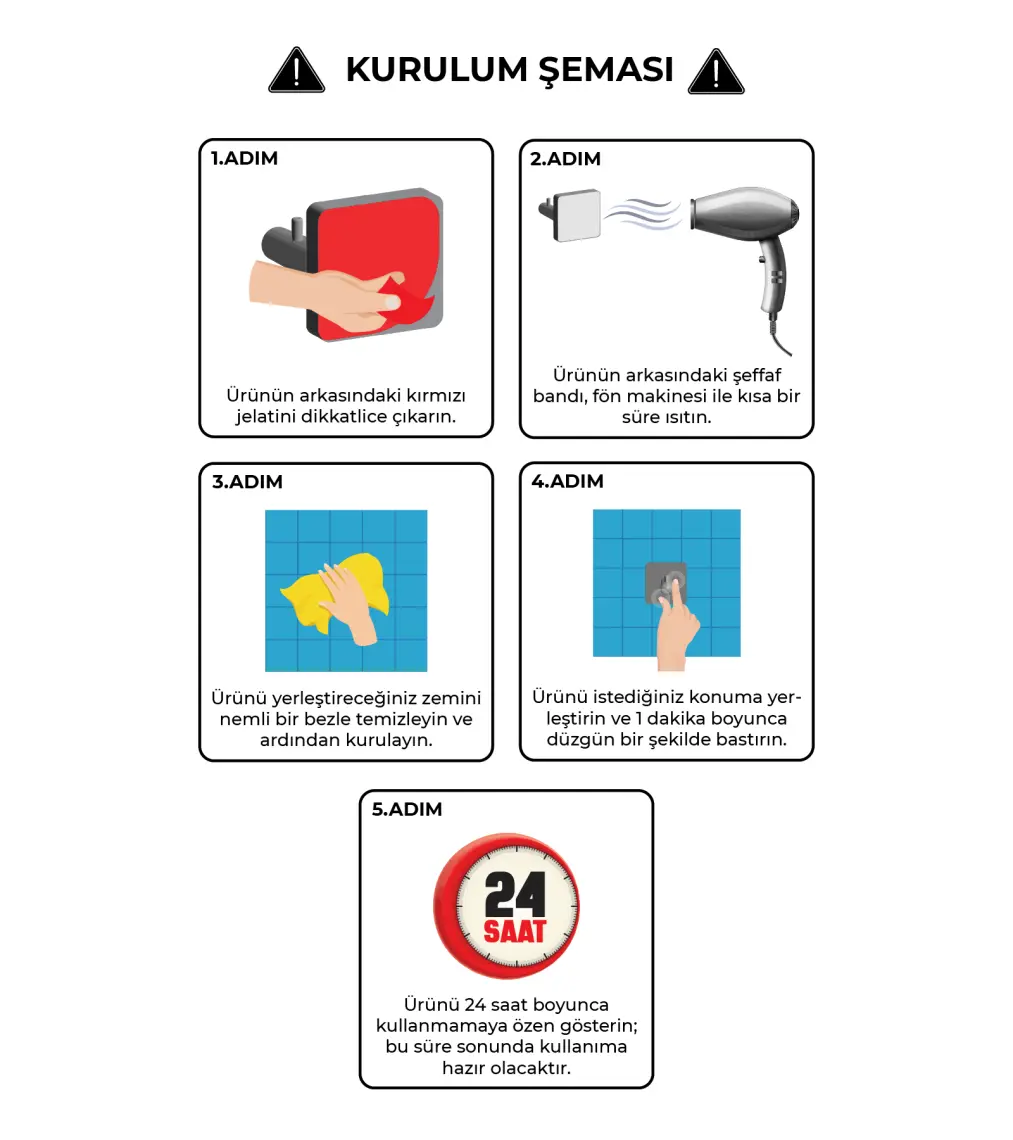 KURULUM ŞEMASI

1.ADIM

Ürünün arkasındaki kırmızı jelatini dikkatlice çıkarın.

2.ADIM

Ürünün arkasındaki şeffaf bandı, fön makinesi ile kısa bir süre ısıtın.

3.ADIM

Ürünü yerleştireceğiniz zemini nemli bir bezle temizleyin ve ardından kurulayın.

4.ADIM

Ürünü istediğiniz konuma yerleştirin ve 1 dakika boyunca düzgün bir şekilde bastırın.

5.ADIM

24 SAAT

Ürünü 24 saat boyunca kullanmamaya özen gösterin; bu süre sonunda kullanıma hazır olacaktır.