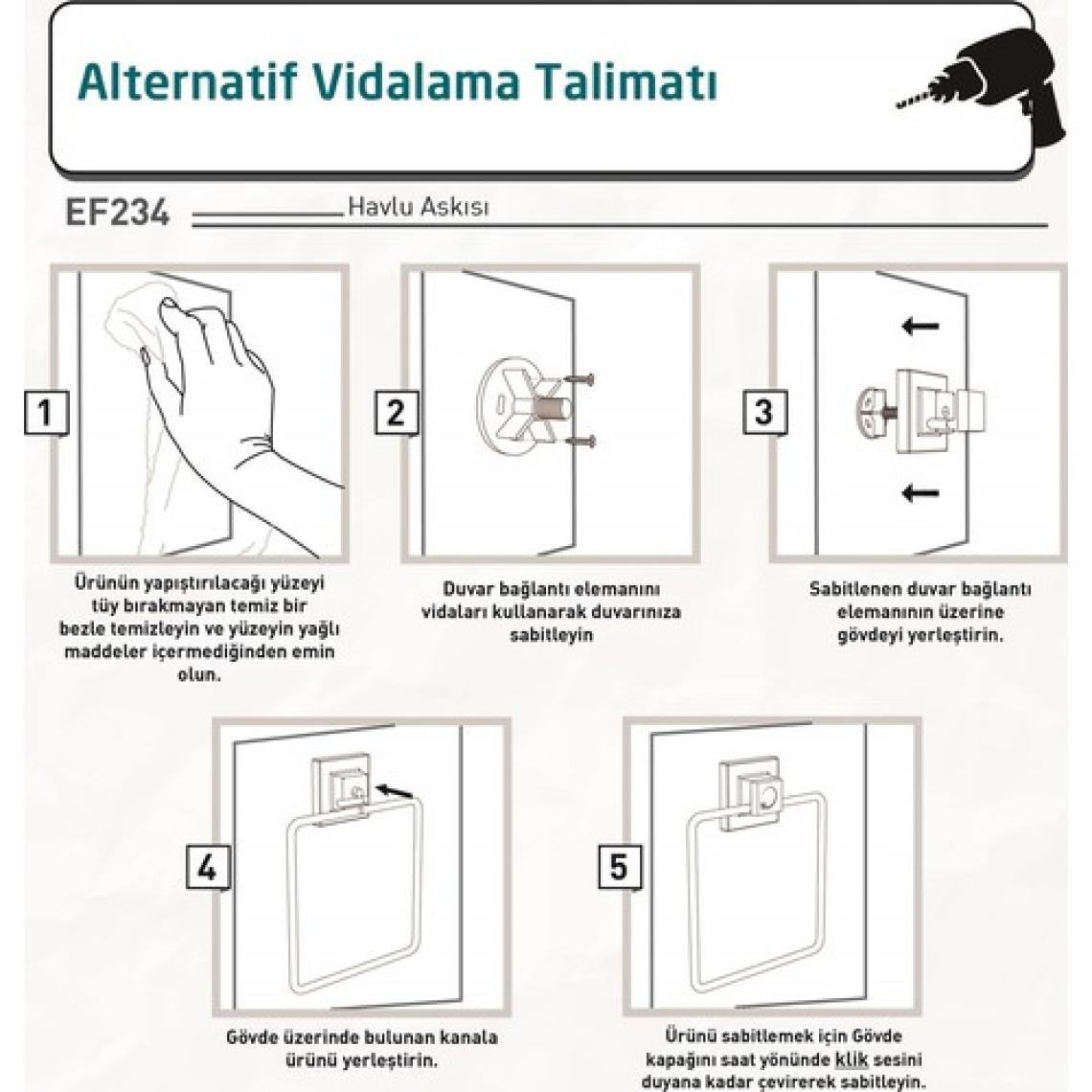 Alternatif Vidalama Talimatı

EF234 Havlu Askısı

1

Ürünün yapıştırılacağı yüzeyi tüy bırakmayan temiz bir bezle temizleyin ve yüzeyin yağlı maddeler içermediğinden emin olun.

2

Duvar bağlantı elemanını vidaları kullanarak duvarınıza sabitleyin

3

Sabitlenen duvar bağlantı elemanının üzerine gövdeyi yerleştirin.

4

Gövde üzerinde bulunan kanala ürünü yerleştirin.

5

Ürünü sabitlemek için Gövde kapağını saat yönünde klik sesini duyana kadar çevirerek sabitleyin.