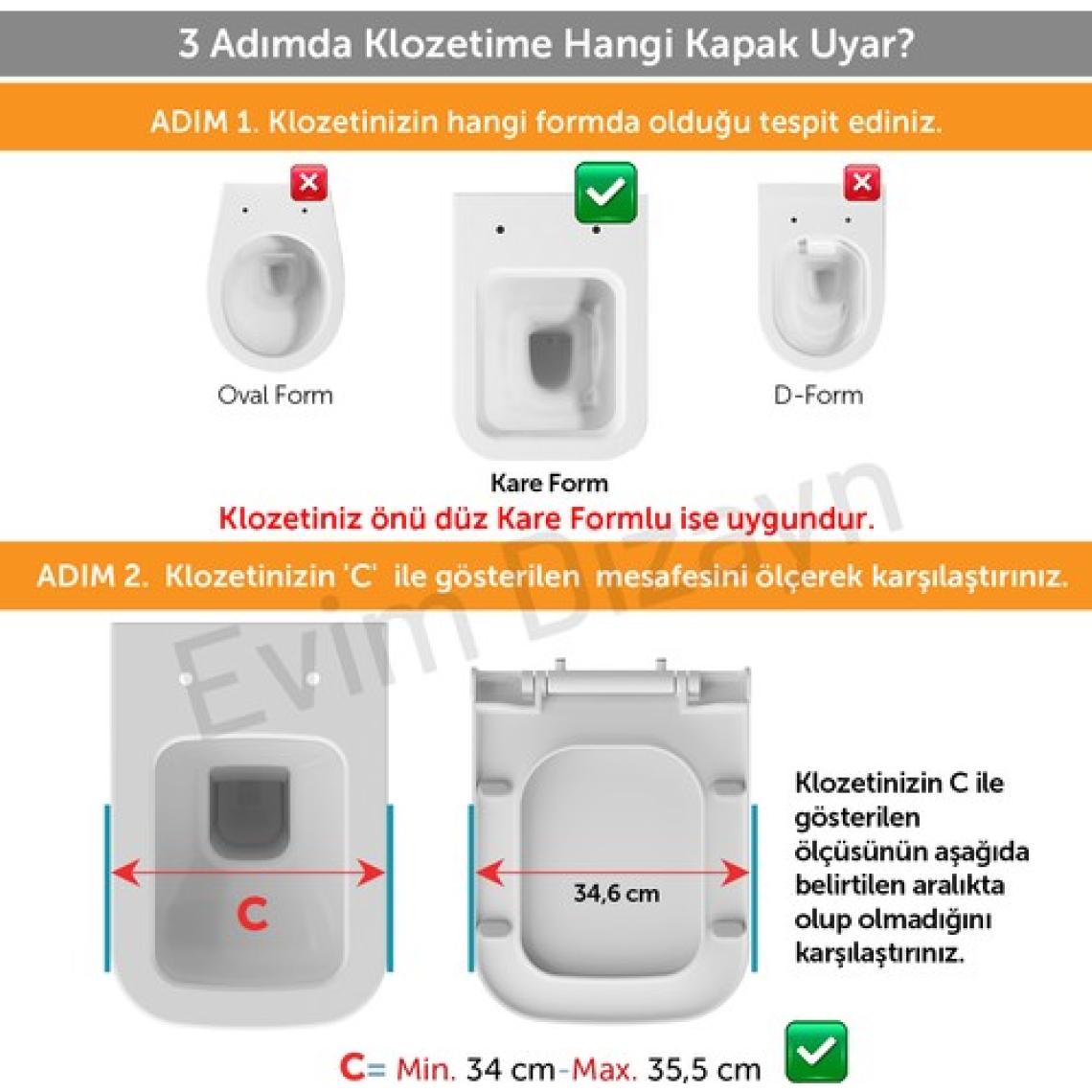 3 Adımda Klozetime Hangi Kapak Uyar?

ADIM 1. Klozetinizin hangi formda olduğu tespit ediniz.

Oval Form

Kare Form

D-Form

Klozetiniz önü düz Kare Formlu ise uygundur.

ADIM 2. Klozetinizin 'C' ile gösterilen mesafesini ölçerek karşılaştırınız.

Evim Dizayn

C

34,6 cm

Klozetinizin C ile gösterilen ölçüsünün aşağıda belirtilen aralıkta olup olmadığını karşılaştırınız.

C= Min. 34 cm-Max. 35,5 cm