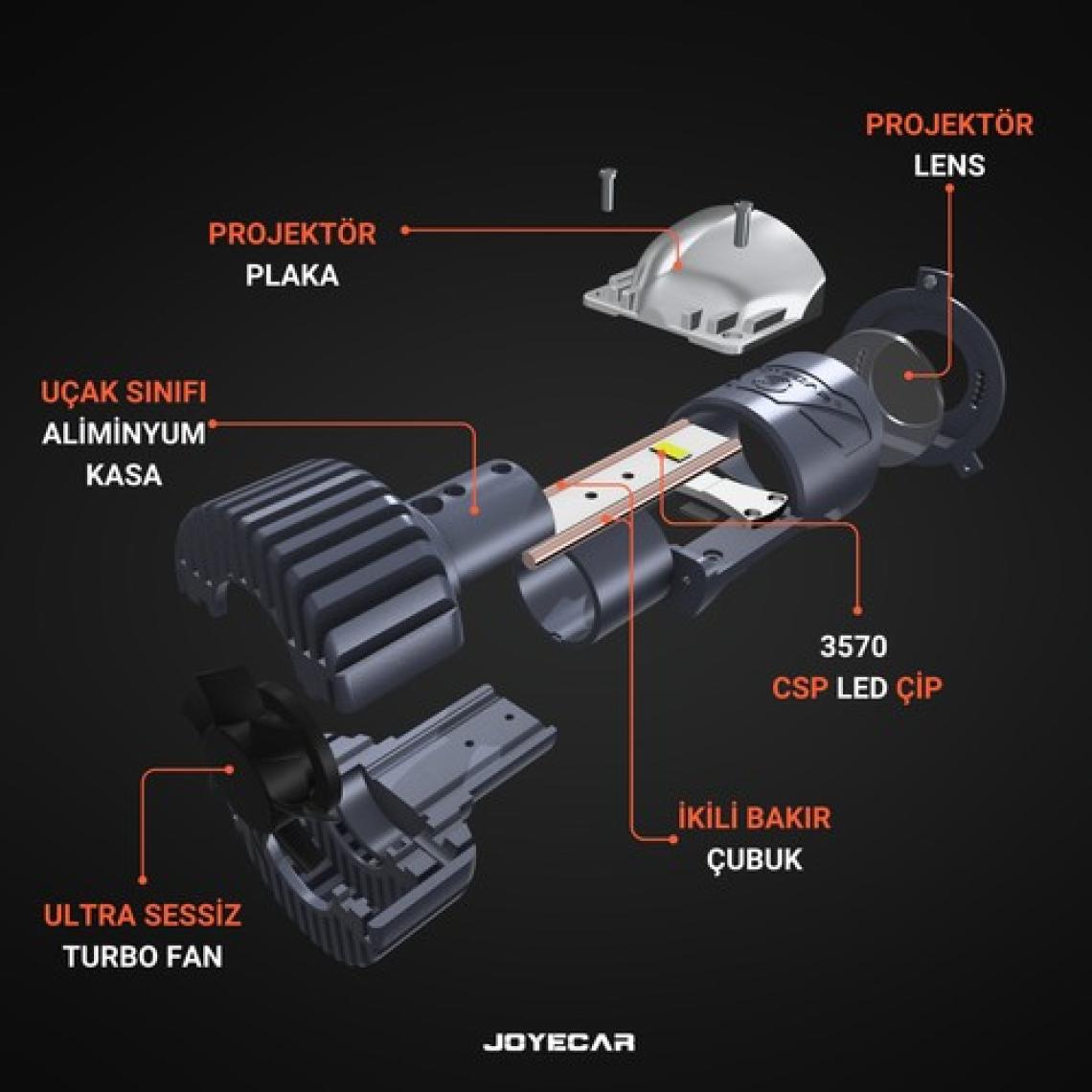 PROJEKTÖR
LENS

PROJEKTÖR
PLAKA

UÇAK SINIFI
ALİMİNYUM
KASA

3570
CSP LED ÇİP

İKİLİ BAKIR
ÇUBUK

ULTRA SESSİZ
TURBO FAN

JOYECAR