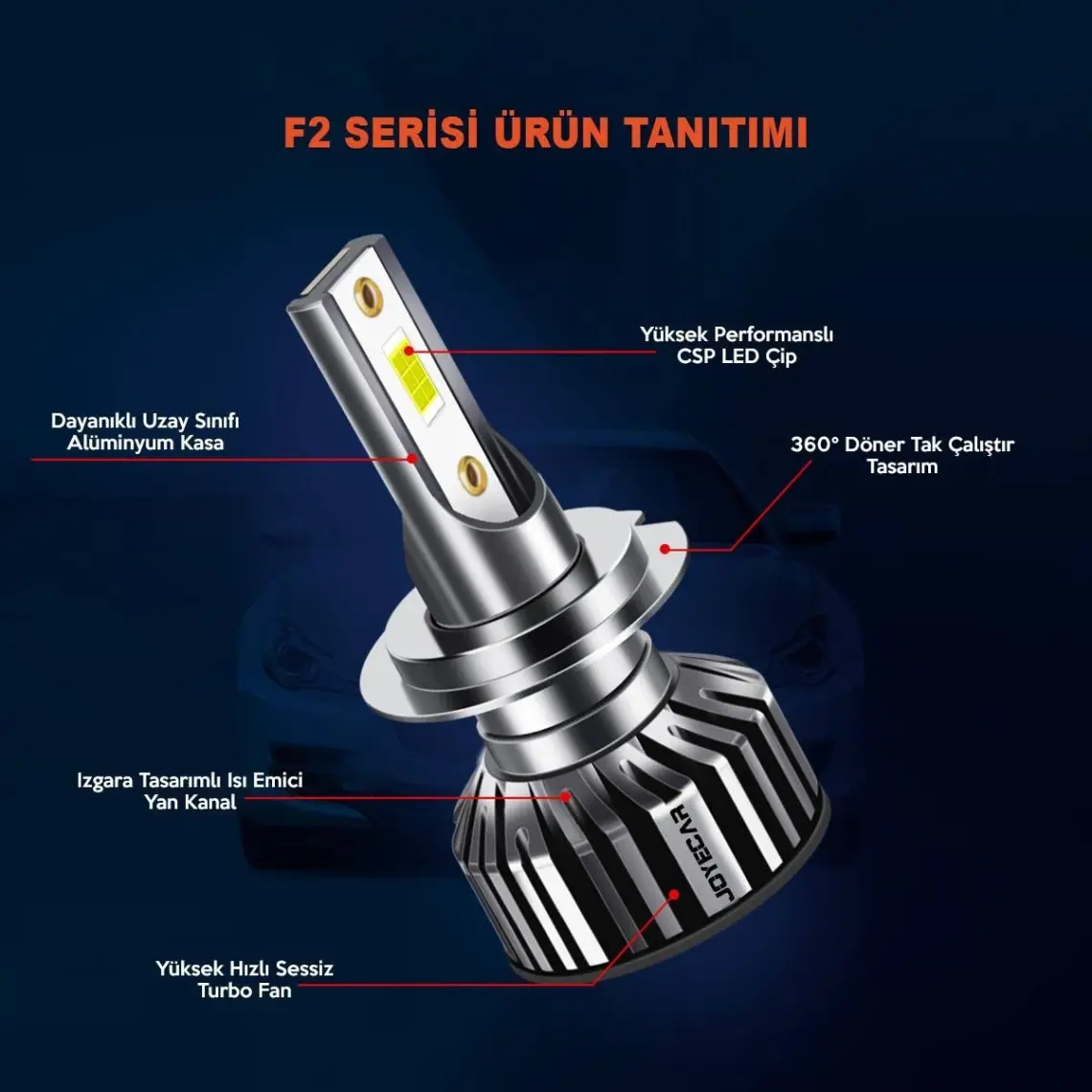 F2 SERİSİ ÜRÜN TANITIMI

Yüksek Performanslı CSP LED Çip

Dayanıklı Uzay Sınıfı Alüminyum Kasa

360° Döner Tak Çalıştır Tasarım

Izgara Tasarımlı Isı Emici Yan Kanal

JOYECAR

Yüksek Hızlı Sessiz Turbo Fan