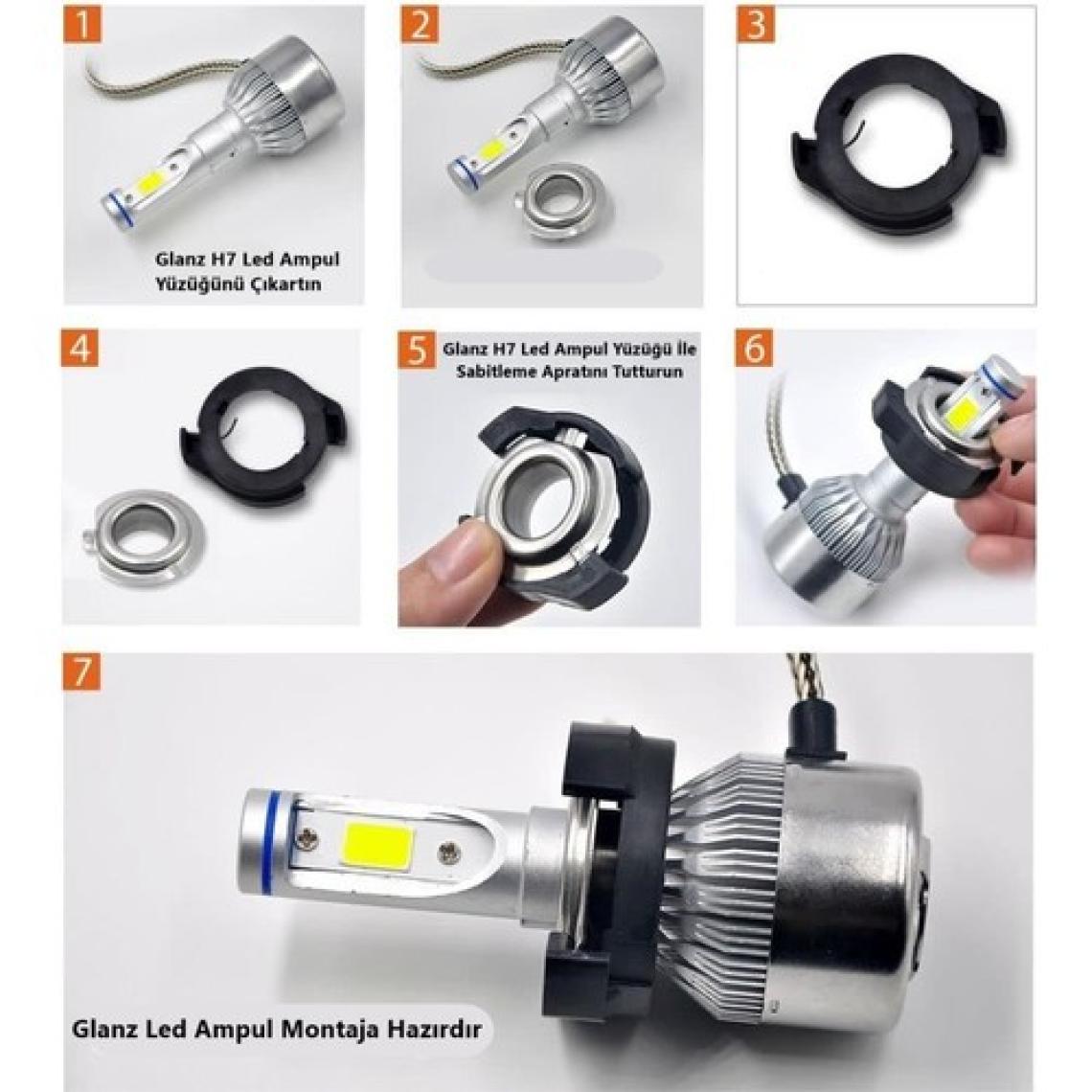 1

Glanz H7 Led Ampul Yüzüğünü Çıkartın

2

3

4

5

Glanz H7 Led Ampul Yüzüğü İle Sabitleme Apratını Tutturun

6

7

Glanz Led Ampul Montaja Hazırdır