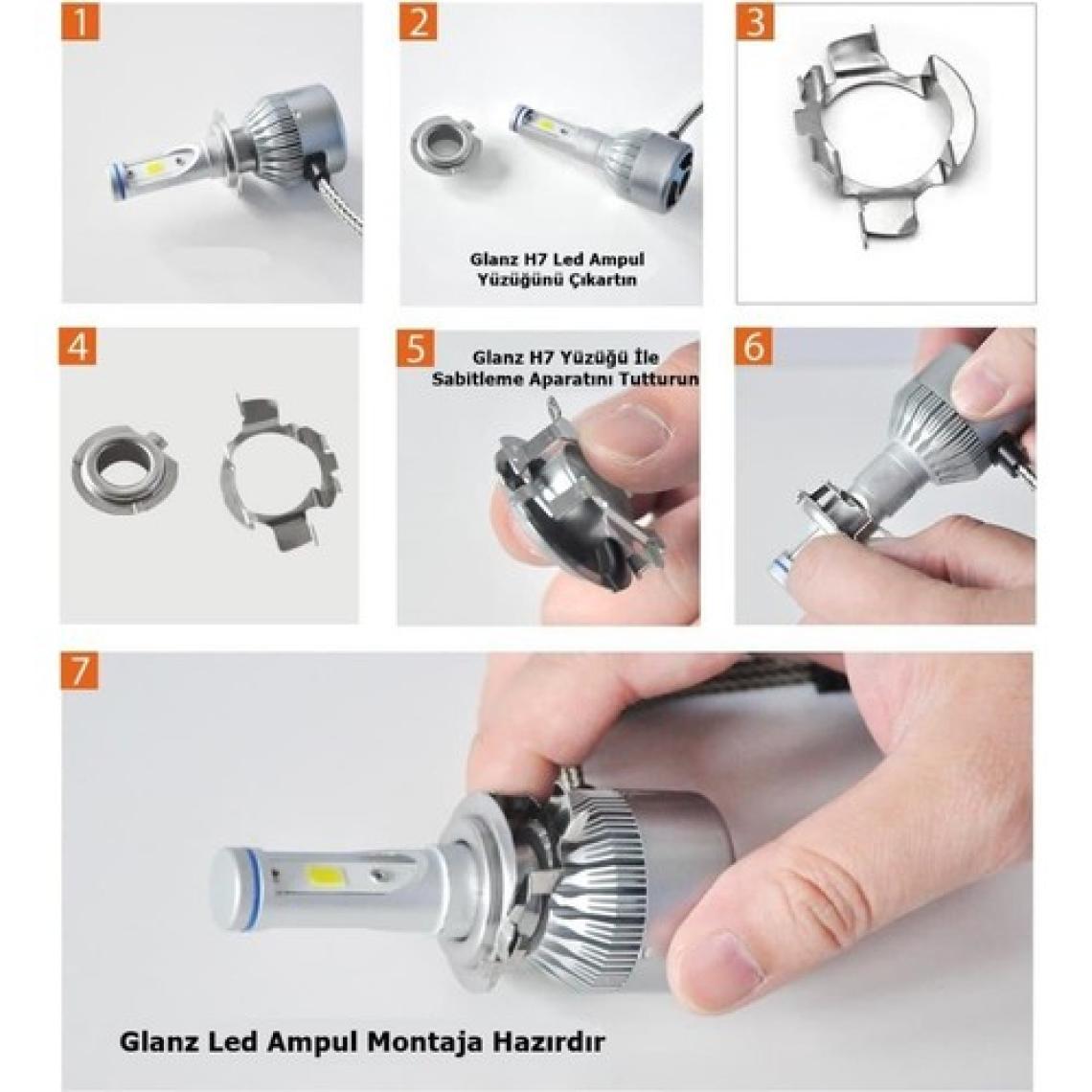 1

2

Glanz H7 Led Ampul Yüzüğünü Çıkartın

3

4

5

Glanz H7 Yüzüğü İle Sabitleme Aparatını Tutturun

6

7

Glanz Led Ampul Montaja Hazırdır