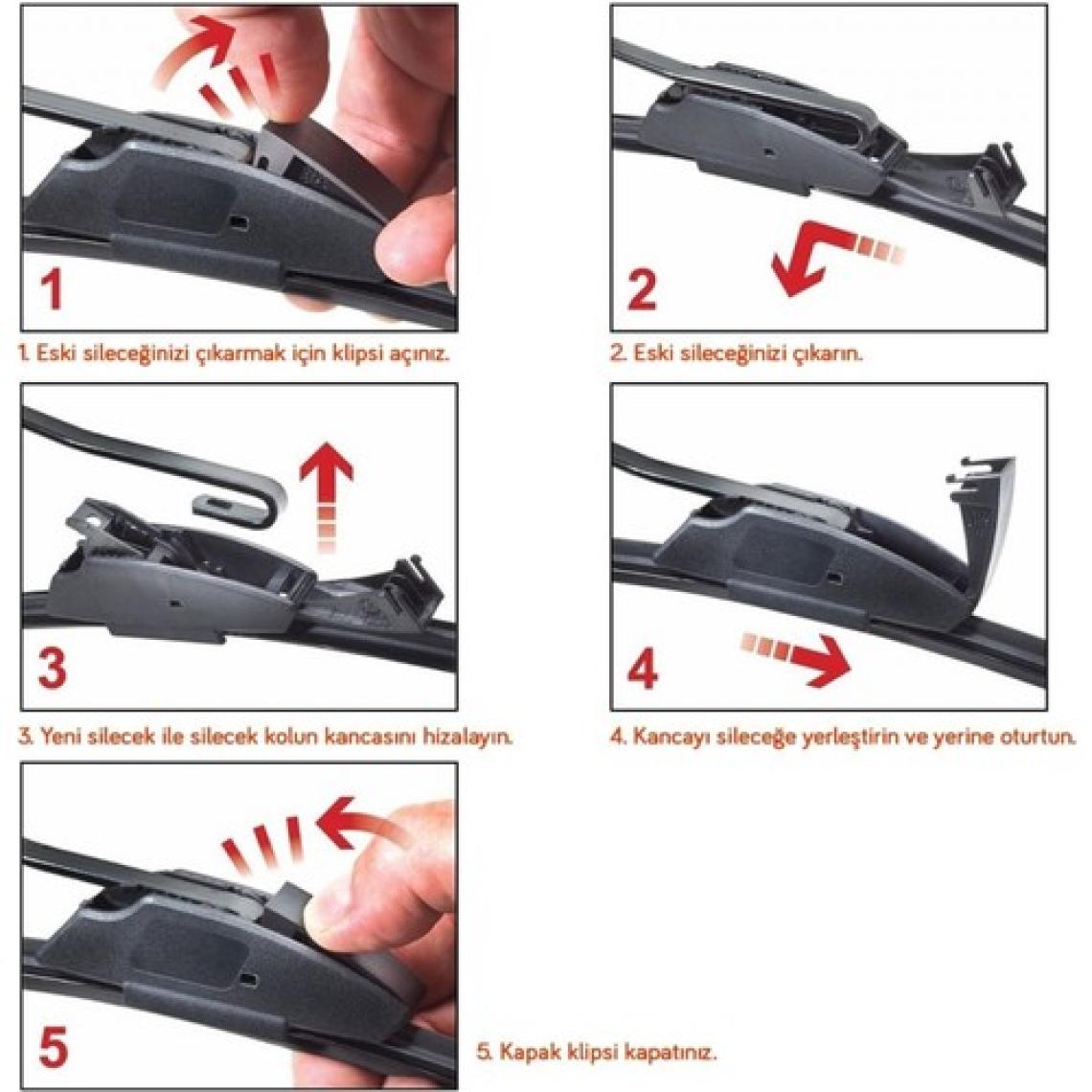 1

1. Eski sileceğinizi çıkarmak için klipsi açınız.

2

2. Eski sileceğinizi çıkarın.

3

3. Yeni silecek ile silecek kolun kancasını hizalayın.

4

4. Kancayı sileceğe yerleştirin ve yerine oturtun.

5

5. Kapak klipsi kapatınız.