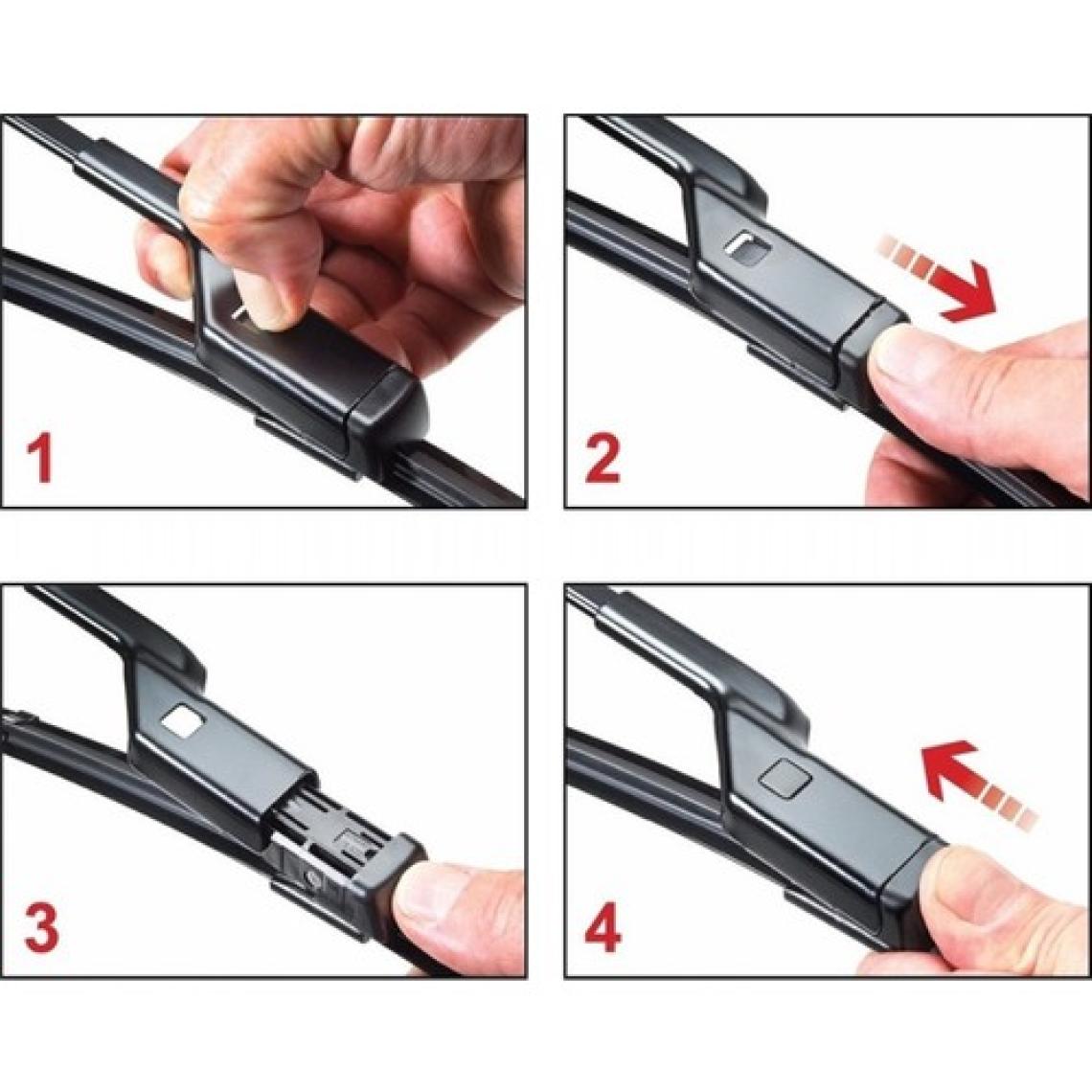 1

2

3

4