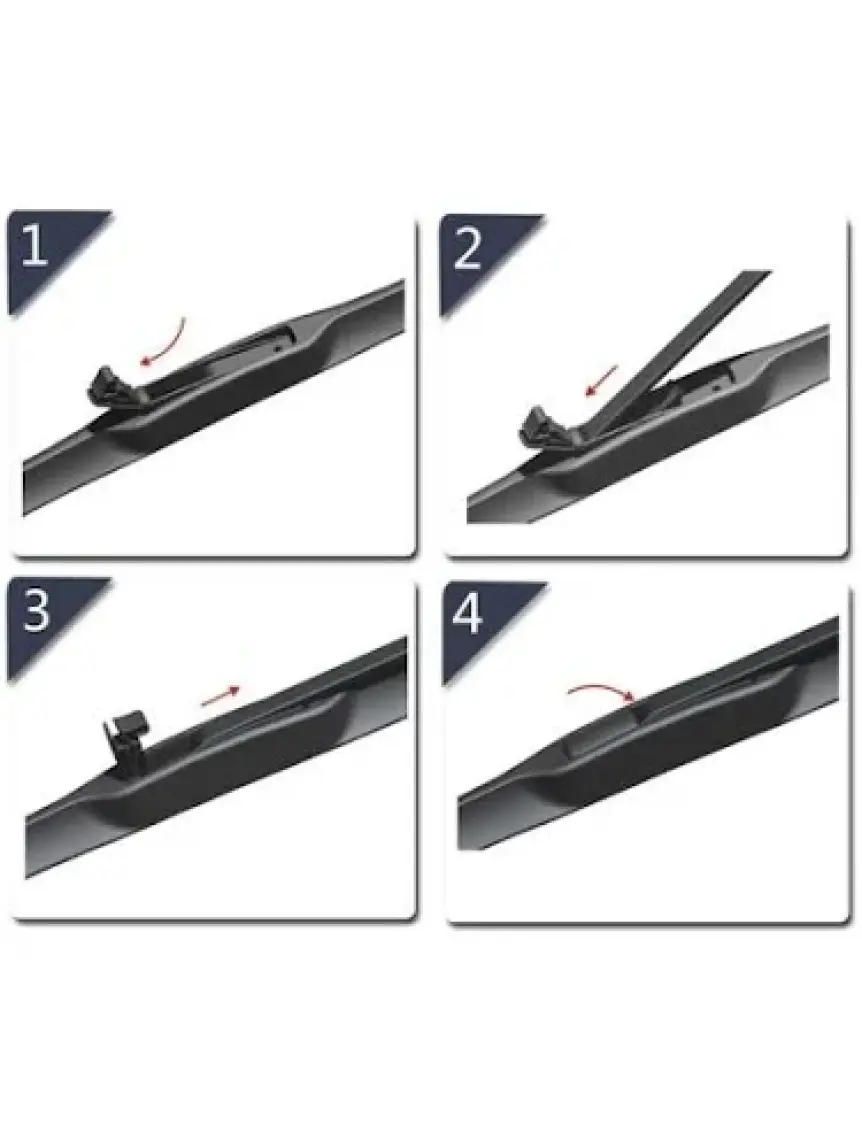 1

2

3

4