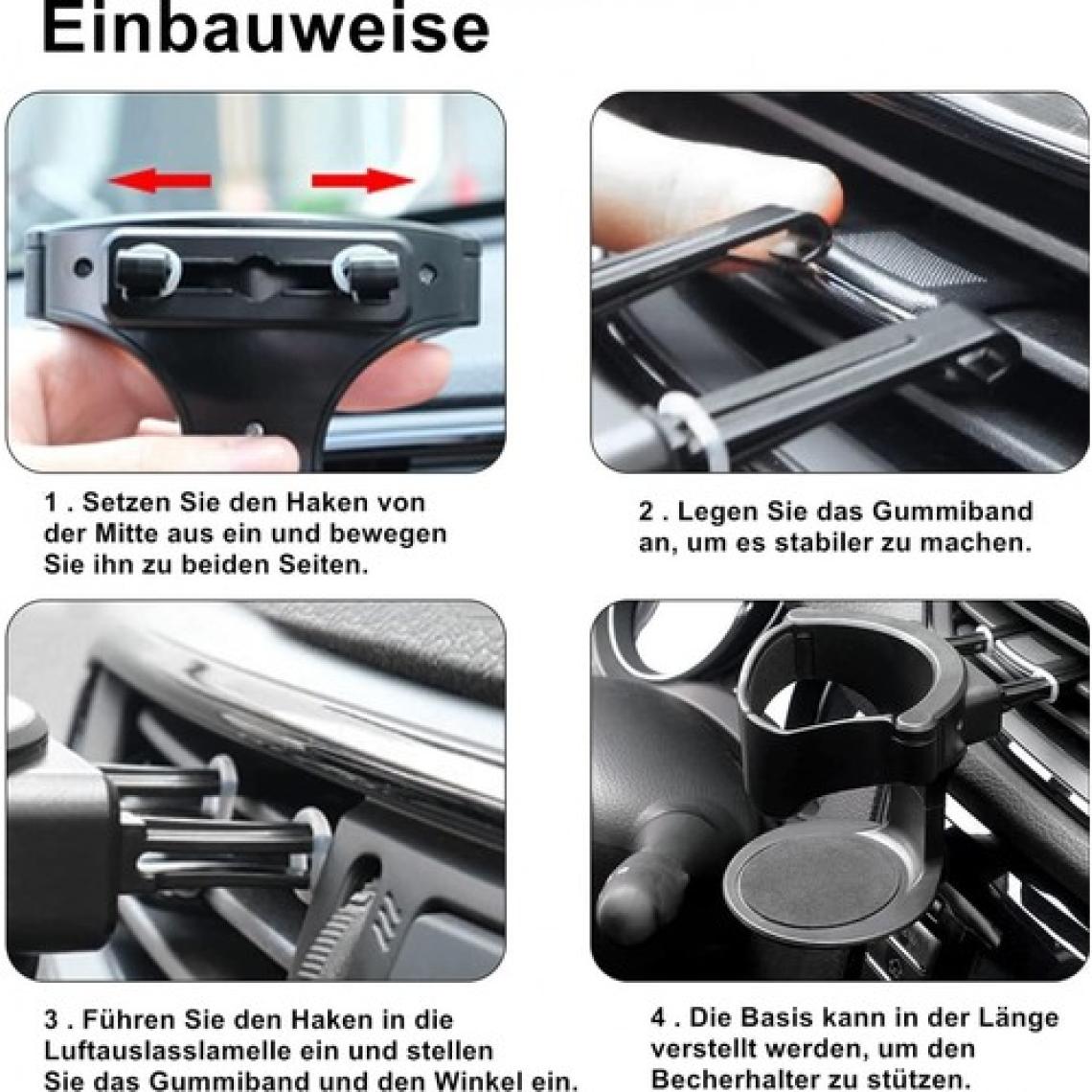 Einbauweise

1 . Setzen Sie den Haken von der Mitte aus ein und bewegen Sie ihn zu beiden Seiten.

2 . Legen Sie das Gummiband an, um es stabiler zu machen.

3 . Führen Sie den Haken in die Luftauslasslamelle ein und stellen Sie das Gummiband und den Winkel ein.

4 . Die Basis kann in der Länge verstellt werden, um den Becherhalter zu stützen.