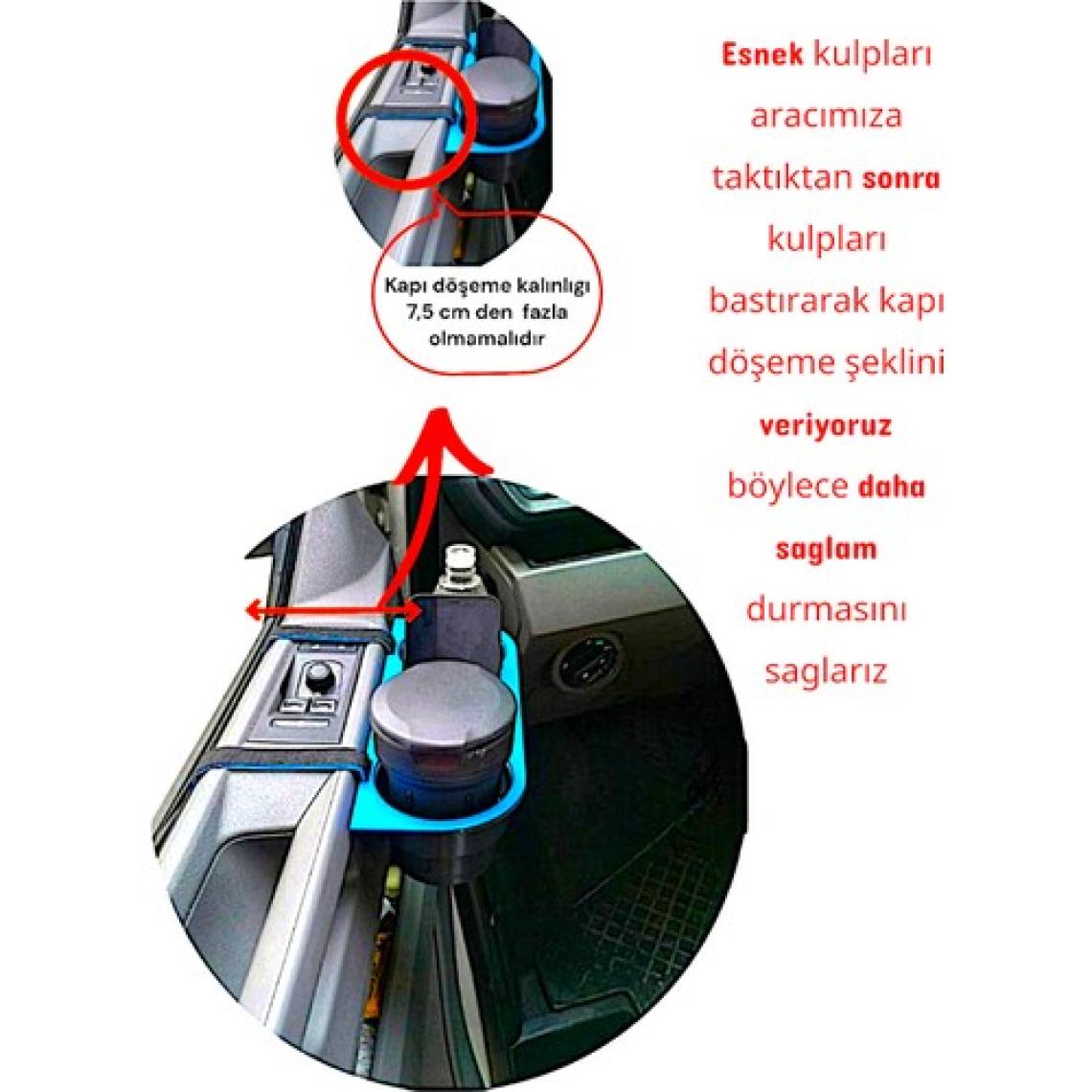 Kapı döşeme kalınlıgı 7,5 cm den fazla olmamalıdır

Esnek kulpları aracımıza taktıktan sonra kulpları bastırarak kapı döşeme şeklini veriyoruz böylece daha saglam durmasını saglarız