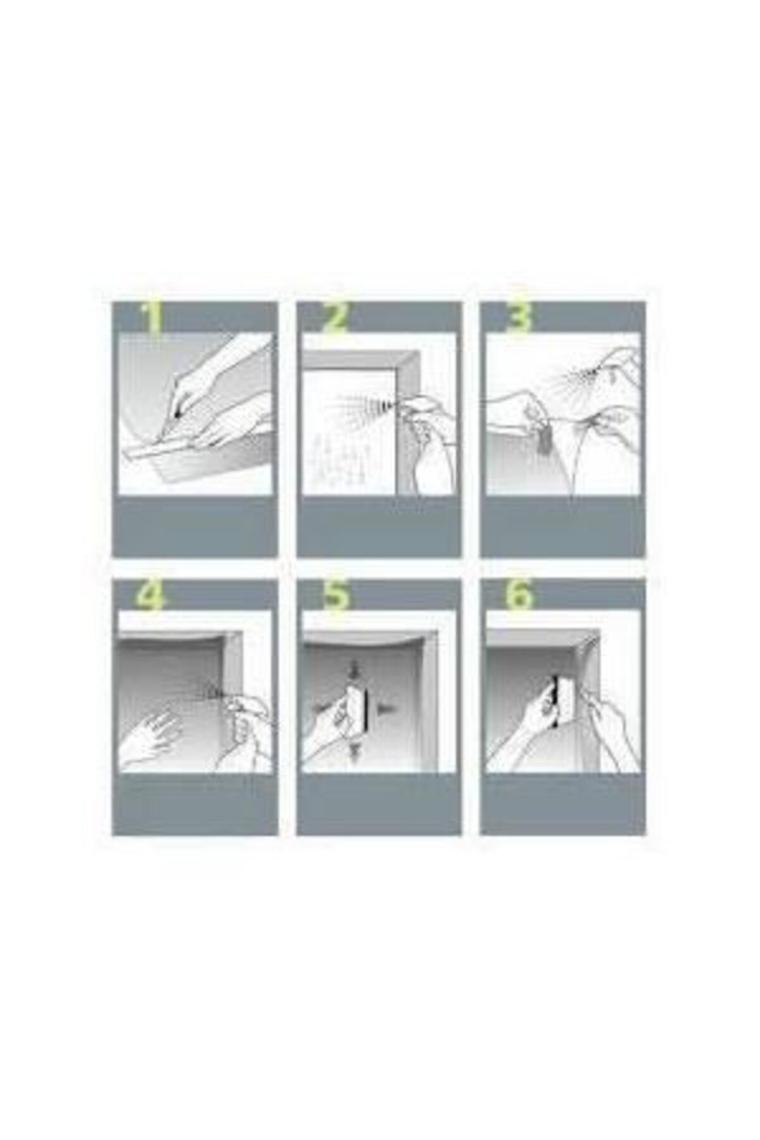 1

2

3

4

5

6