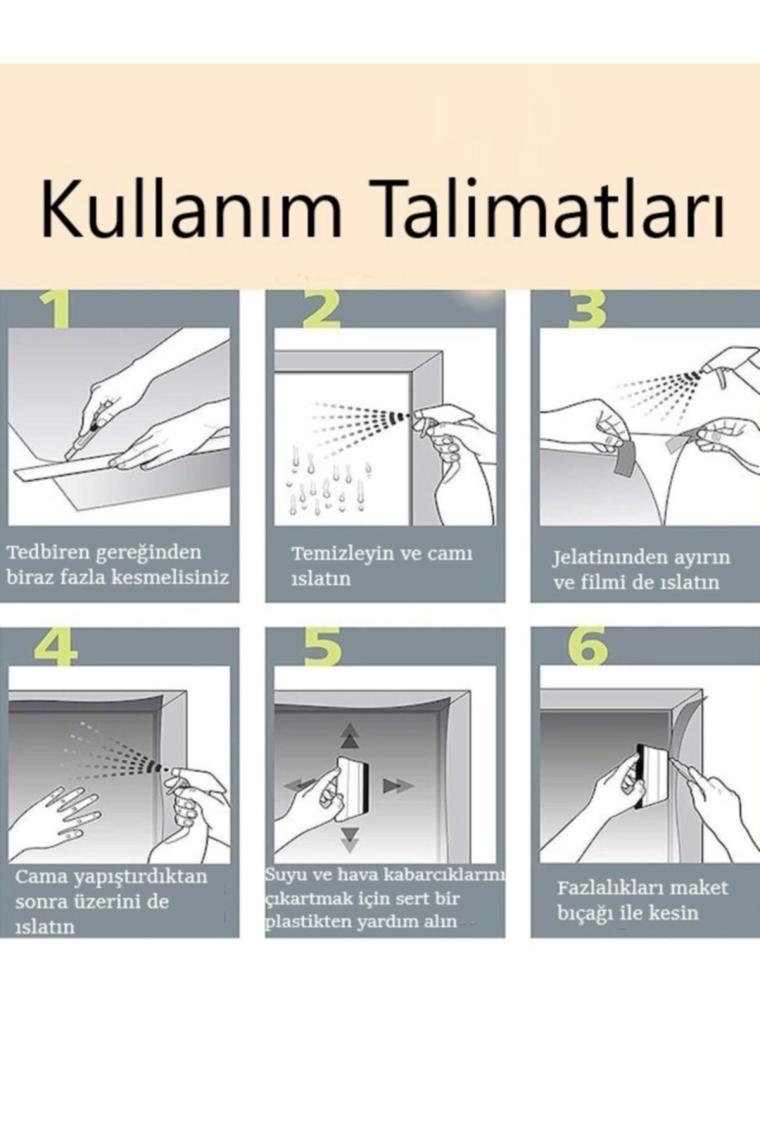 Kullanım Talimatları

1

Tedbiren gereğinden biraz fazla kesmelisiniz

2

Temizleyin ve camı ıslatın

3

Jelatininden ayırın ve filmi de ıslatın

4

Cama yapıştırdıktan sonra üzerini de ıslatın

5

Suyu ve hava kabarcıklarını çıkartmak için sert bir plastikten yardım alın

6

Fazlalıkları maket bıçağı ile kesin