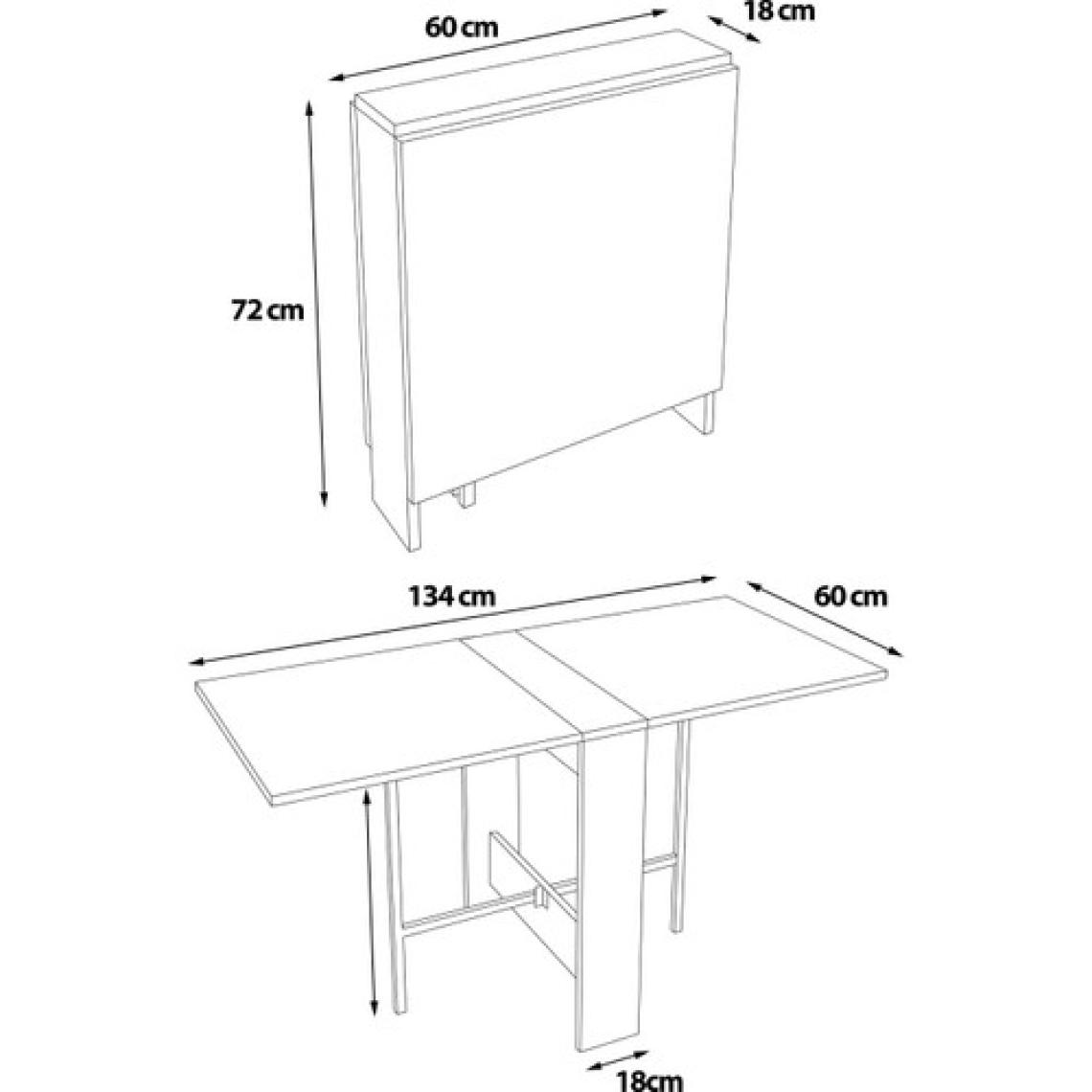 60 cm
18 cm
72 cm
134 cm
60 cm
18cm