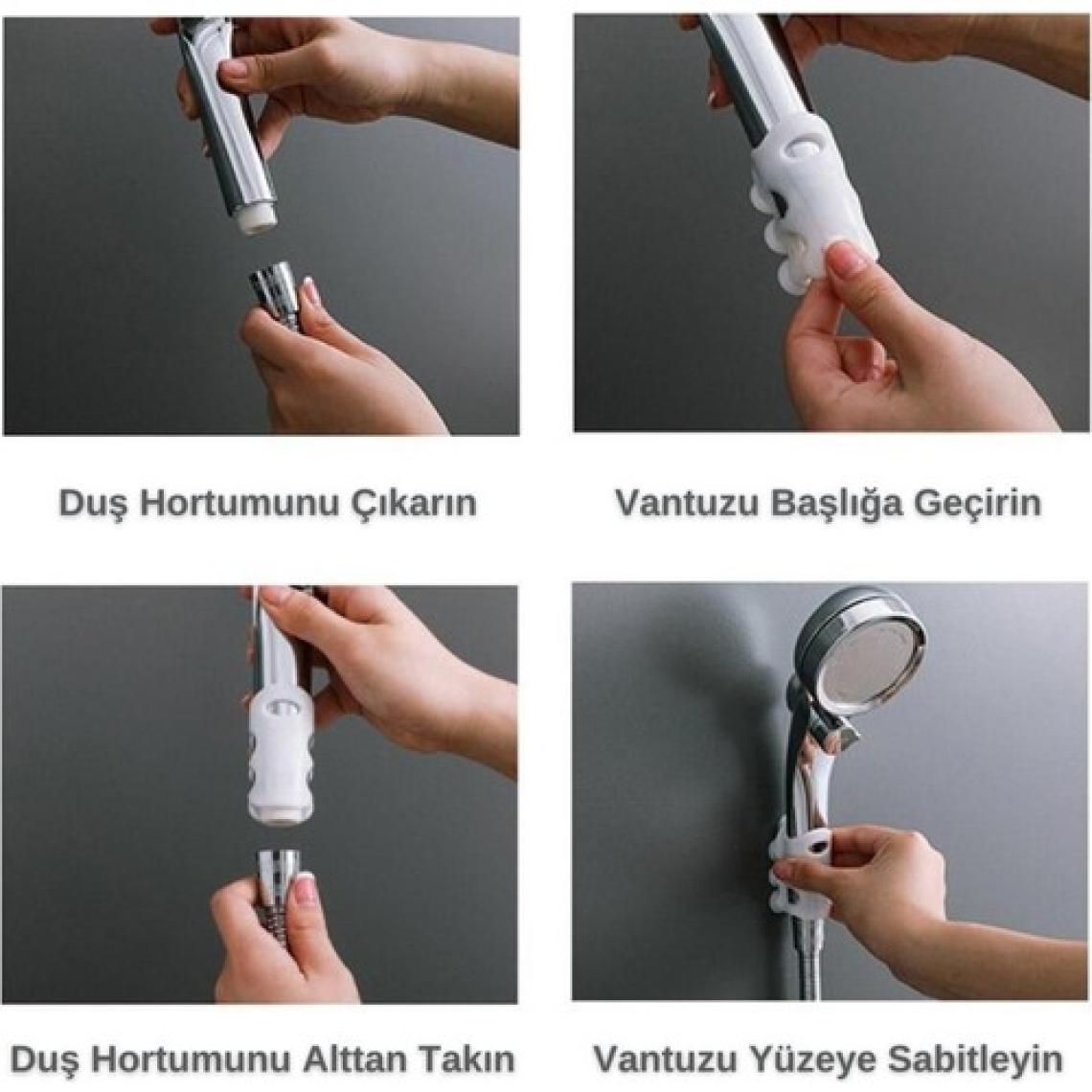 Duş Hortumunu Çıkarın

Vantuzu Başlığa Geçirin

Duş Hortumunu Alttan Takın

Vantuzu Yüzeye Sabitleyin