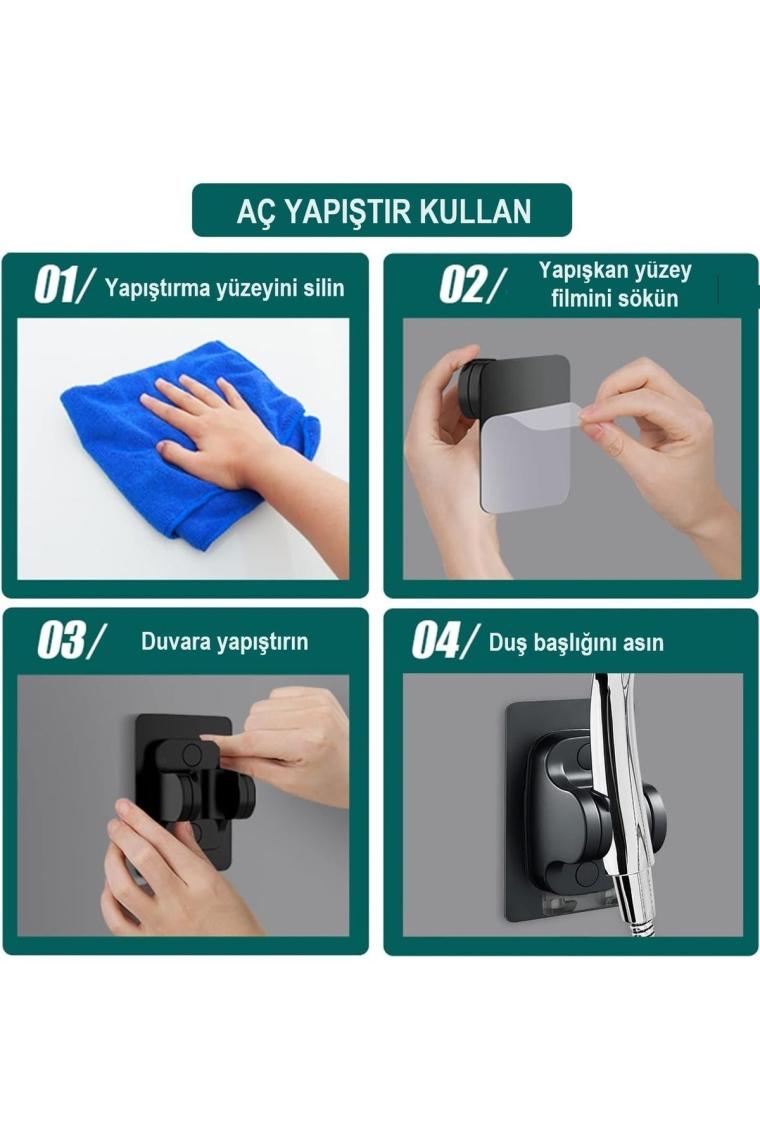 AÇ YAPIŞTIR KULLAN

01/ Yapıştırma yüzeyini silin

02/ Yapışkan yüzey filmini sökün

03/ Duvara yapıştırın

04/ Duş başlığını asın