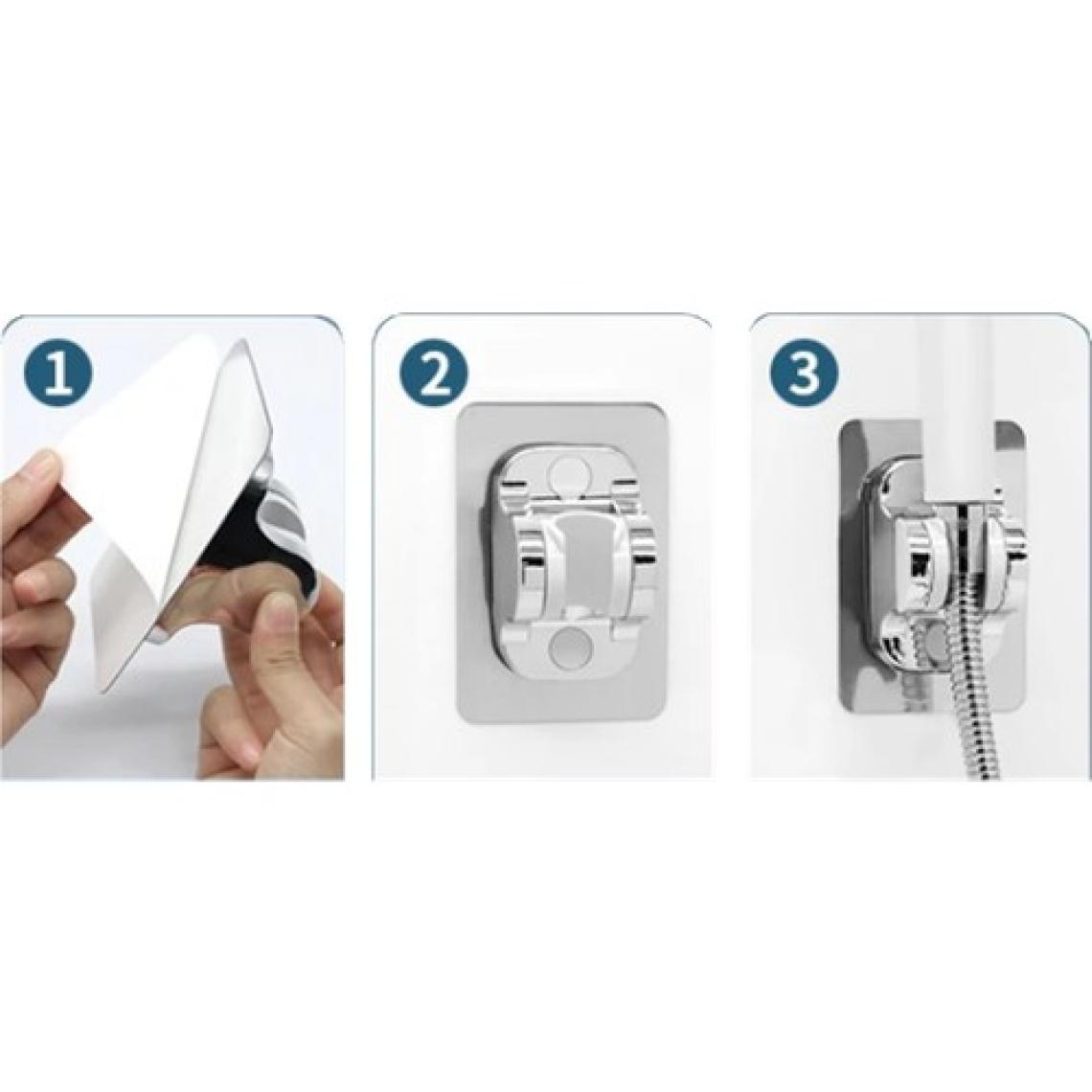 1

2

3