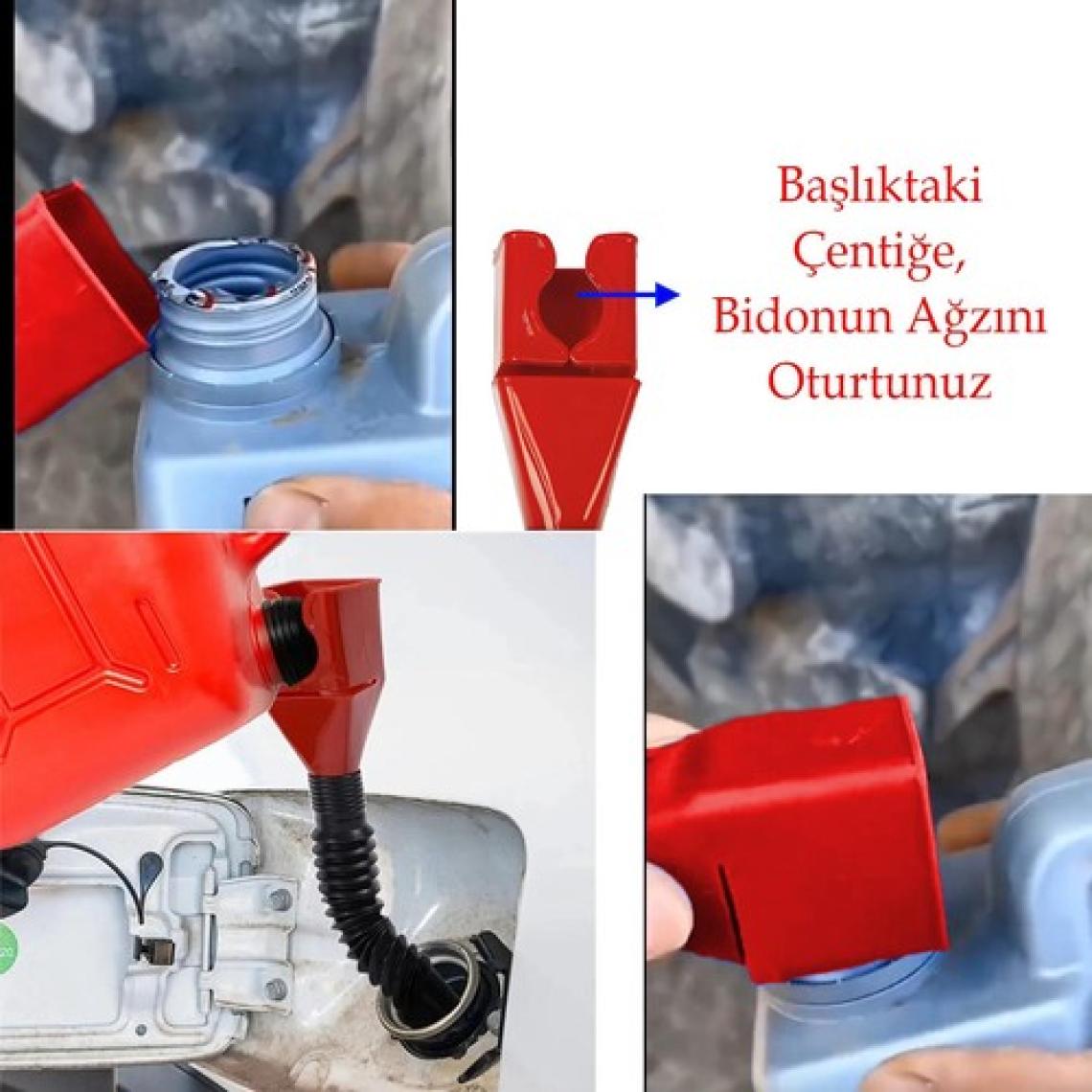 Başlıktaki Çentiğe, Bidonun Ağzını Oturtunuz