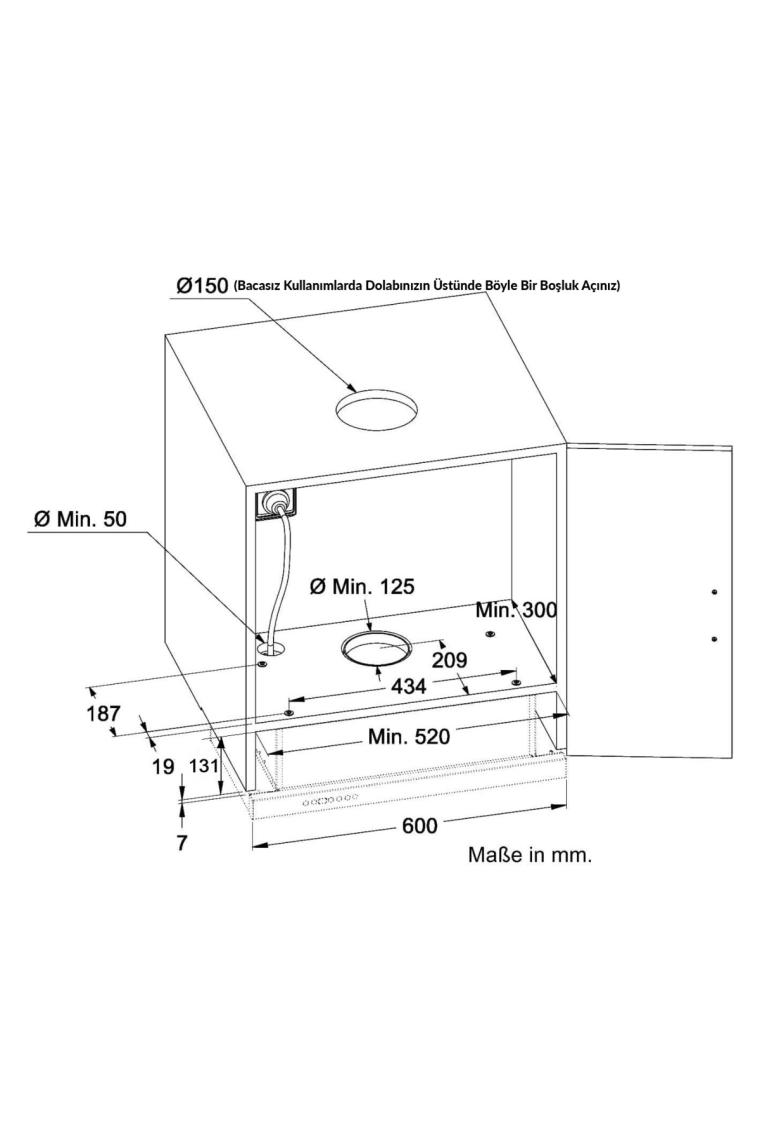 Ø150 (Bacasız Kullanımlarda Dolabınızın Üstünde Böyle Bir Boşluk Açınız)

Ø Min. 50

Ø Min. 125

Min. 300

209

434

187

Min. 520

19

131

7

600

Maße in mm.