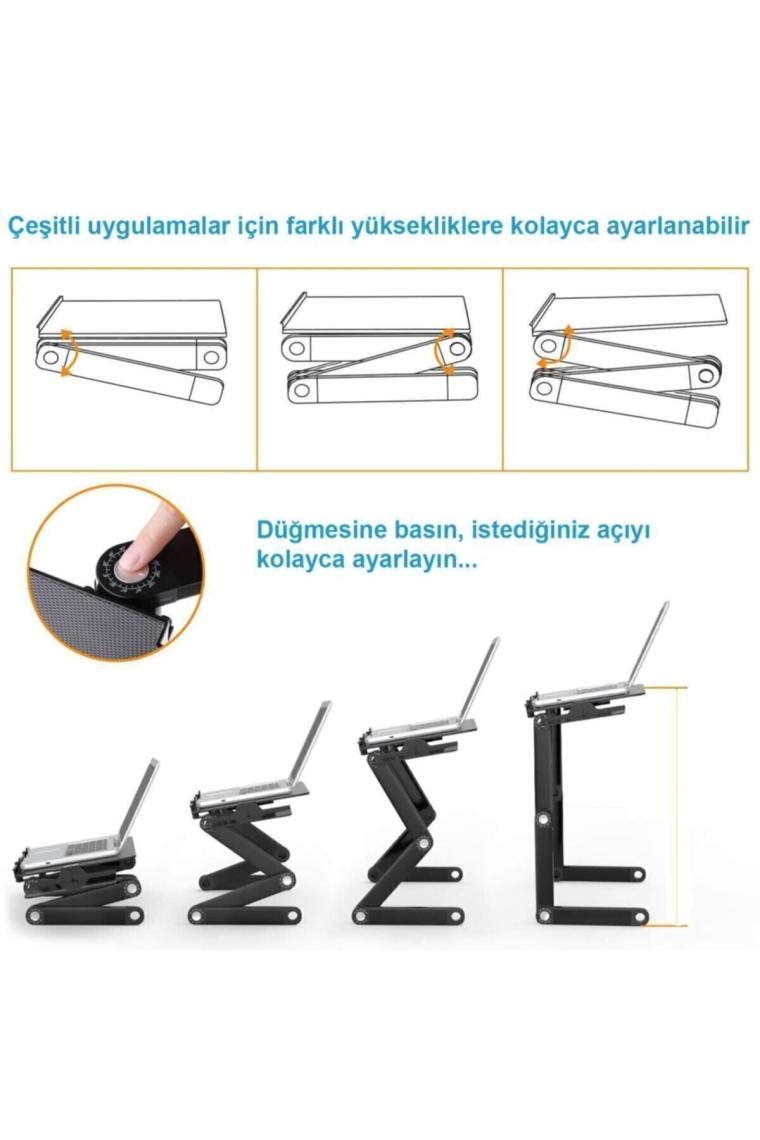 Çeşitli uygulamalar için farklı yüksekliklere kolayca ayarlanabilir

Düğmesine basın, istediğiniz açıyı kolayca ayarlayın...