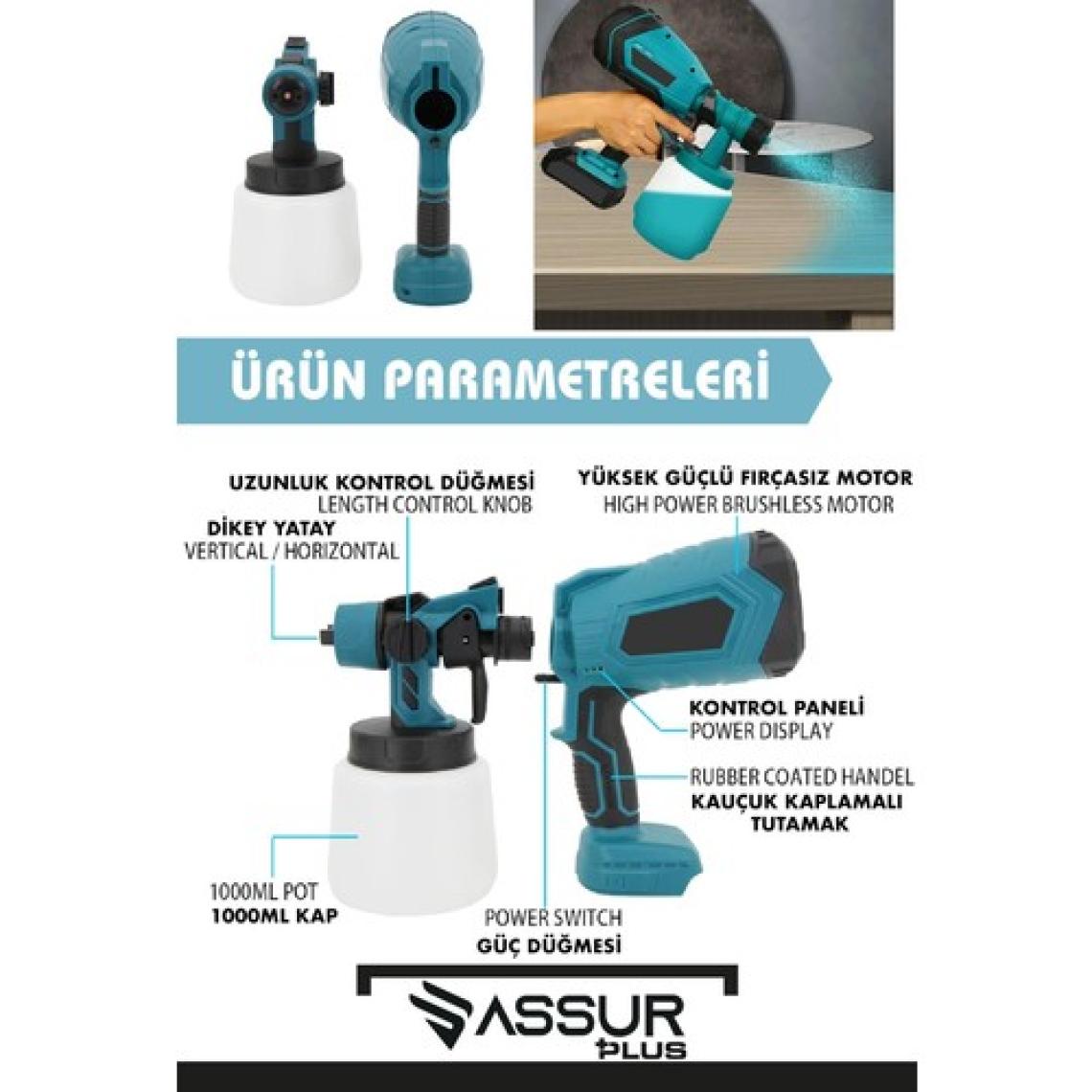 ÜRÜN PARAMETRELERİ

UZUNLUK KONTROL DÜĞMESİ
LENGTH CONTROL KNOB

DİKEY YATAY
VERTICAL / HORIZONTAL

YÜKSEK GÜÇLÜ FIRÇASIZ MOTOR
HIGH POWER BRUSHLESS MOTOR

KONTROL PANELİ
POWER DISPLAY

RUBBER COATED HANDEL
KAUÇUK KAPLAMALI TUTAMAK

1000ML POT
1000ML KAP

POWER SWITCH
GÜÇ DÜĞMESİ

ASSUR PLUS