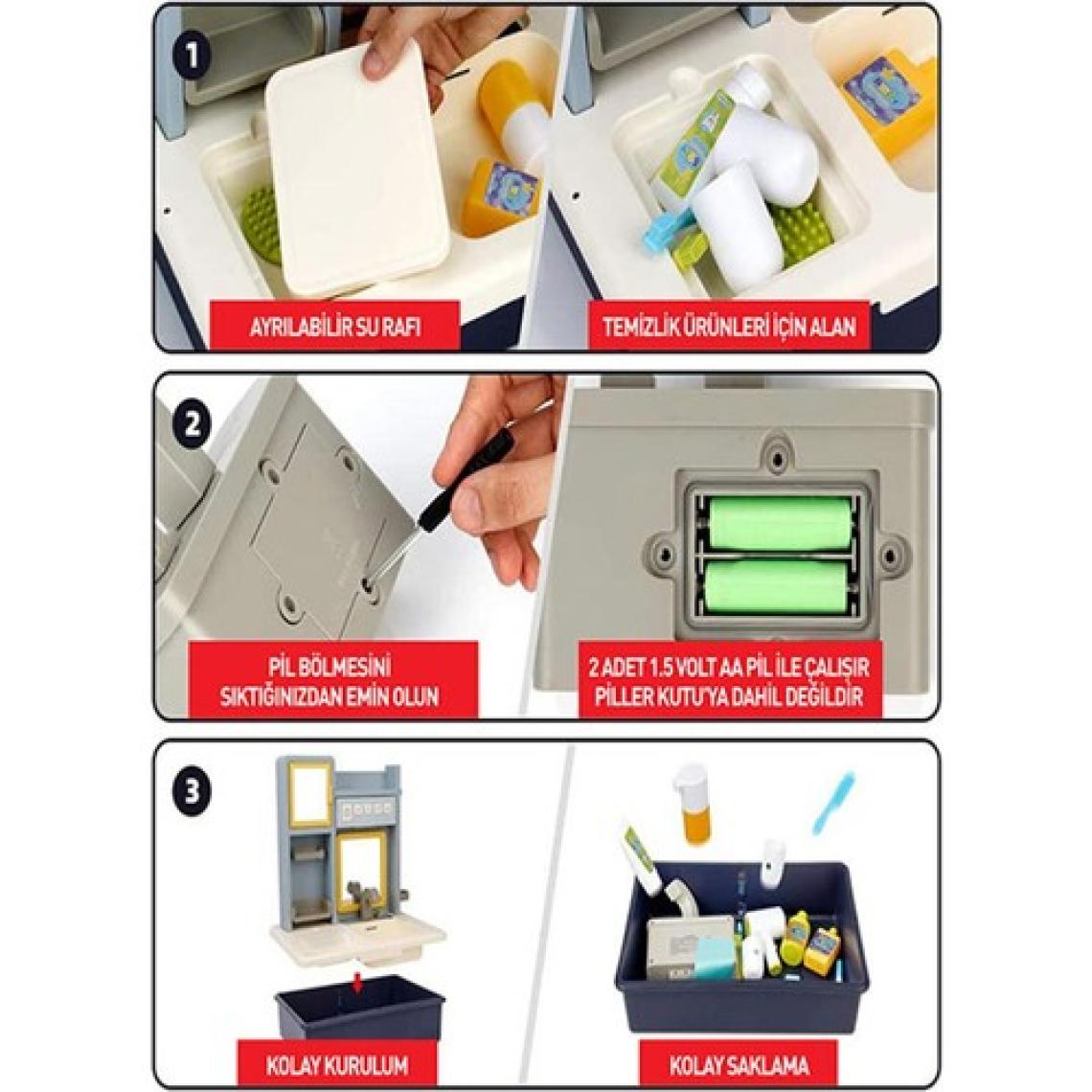 1

AYRILABİLİR SU RAFI

TEMİZLİK ÜRÜNLERİ İÇİN ALAN

2

PİL BÖLMESİNİ SIKTIĞINIZDAN EMİN OLUN

2 ADET 1.5 VOLT AA PİL İLE ÇALIŞIR PİLLER KUTU'YA DAHİL DEĞİLDİR

3

KOLAY KURULUM

KOLAY SAKLAMA