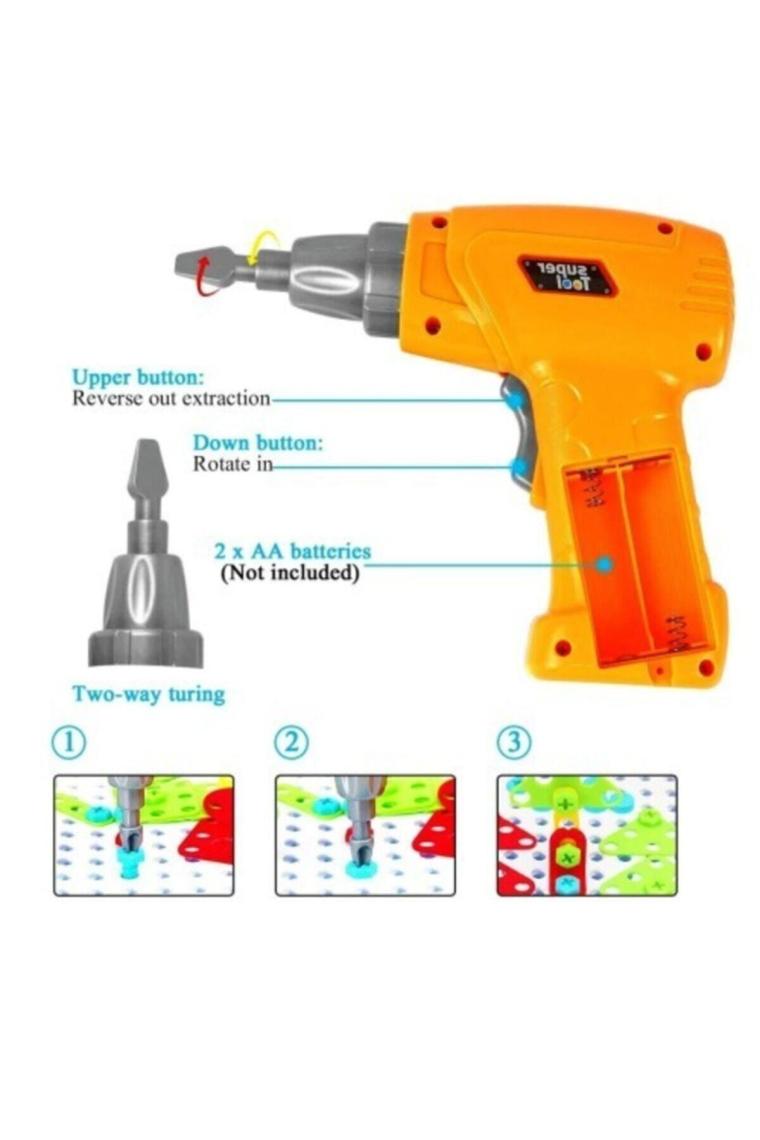 super Tool

Upper button:
Reverse out extraction

Down button:
Rotate in

2 x AA batteries
(Not included)

Two-way turing

①

②

③