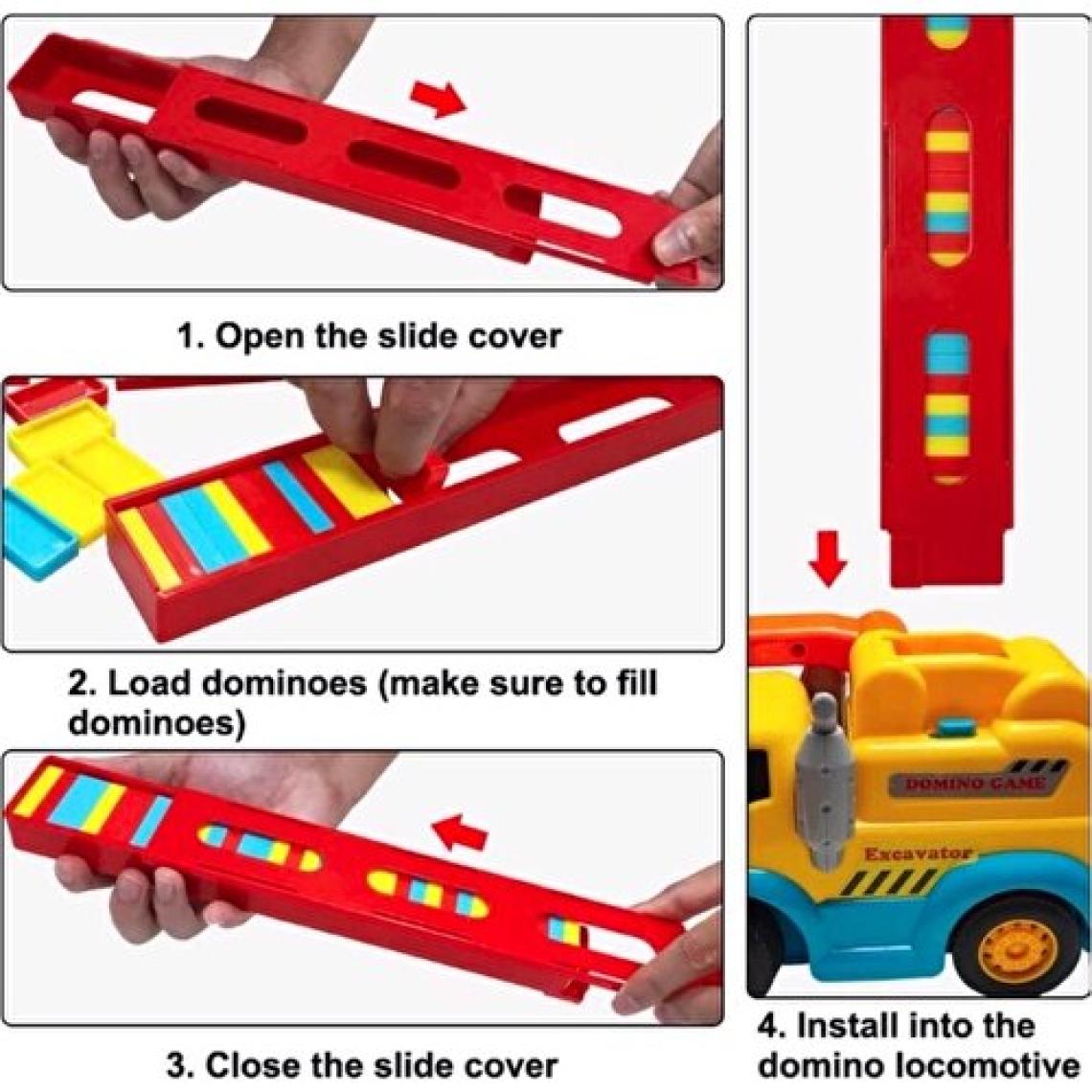 1. Open the slide cover

2. Load dominoes (make sure to fill dominoes)

3. Close the slide cover

DOMINO GAME

Excavator

4. Install into the domino locomotive