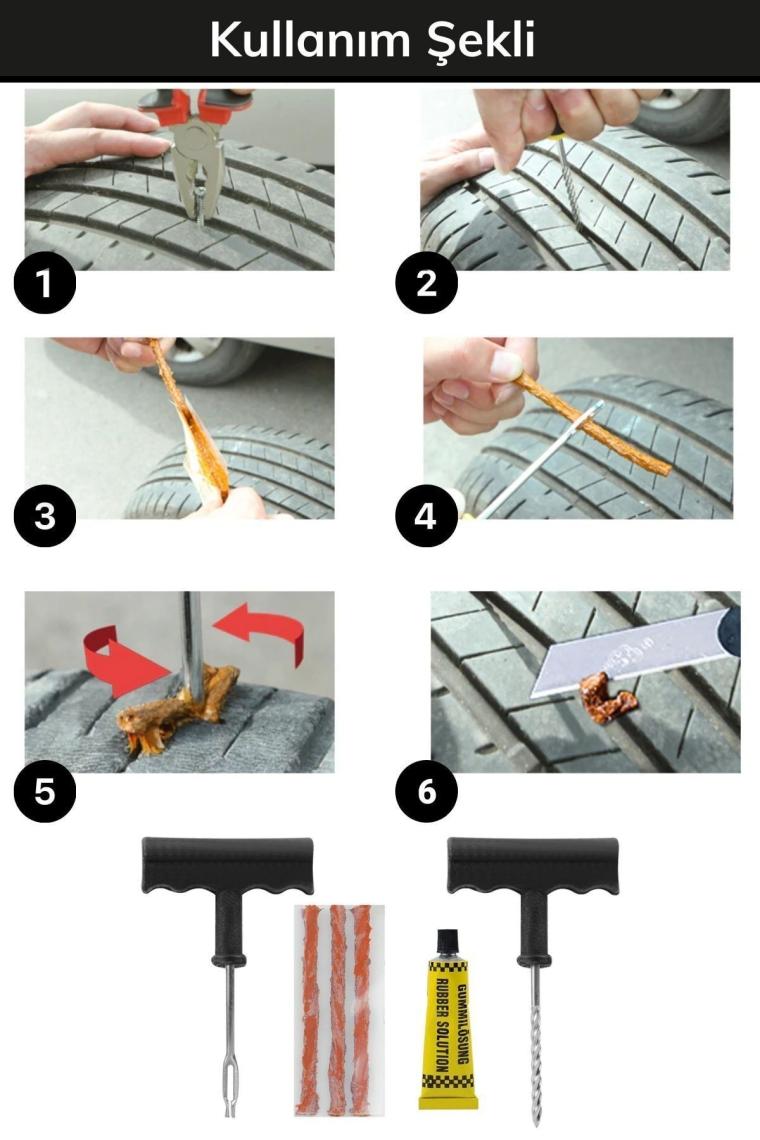 Kullanım Şekli

1

2

3

4

5

6

GUMMILÖSUNG
RUBBER SOLUTION