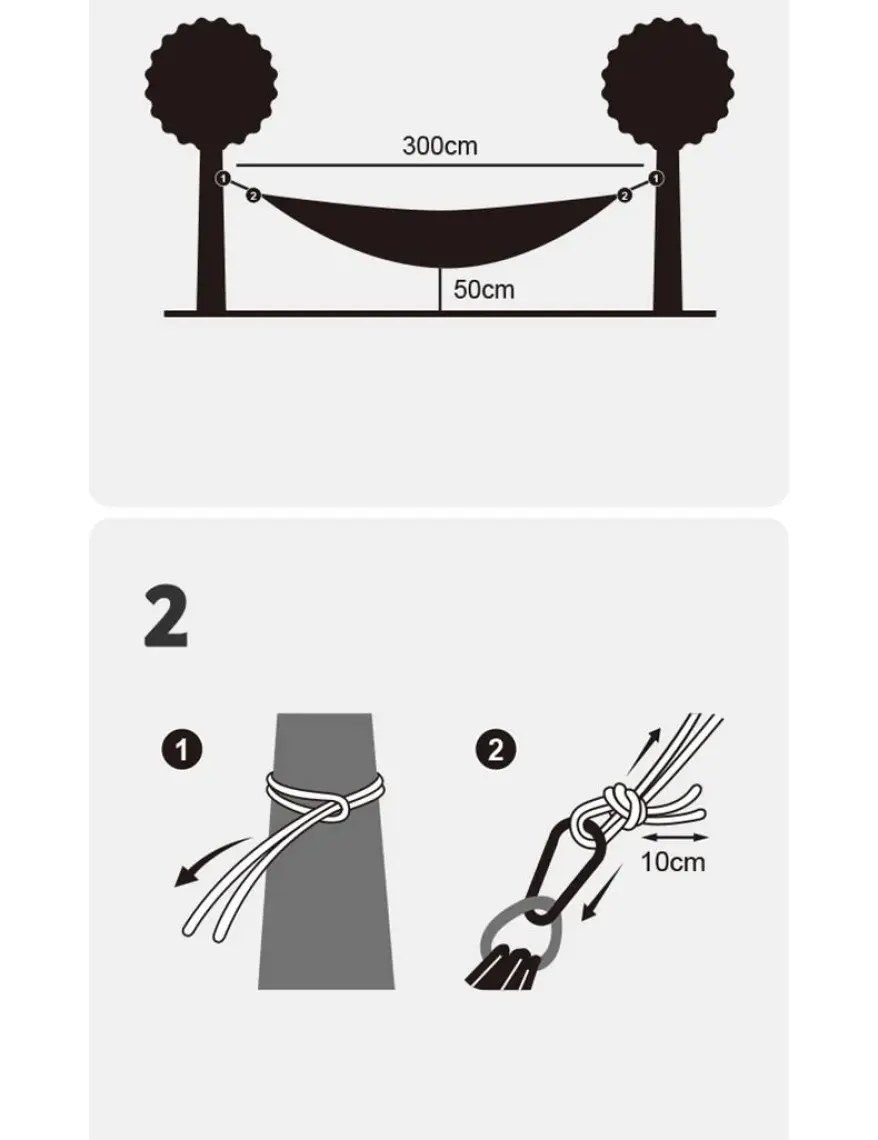 300cm

1 2 2 1

50cm

2

1

2

10cm