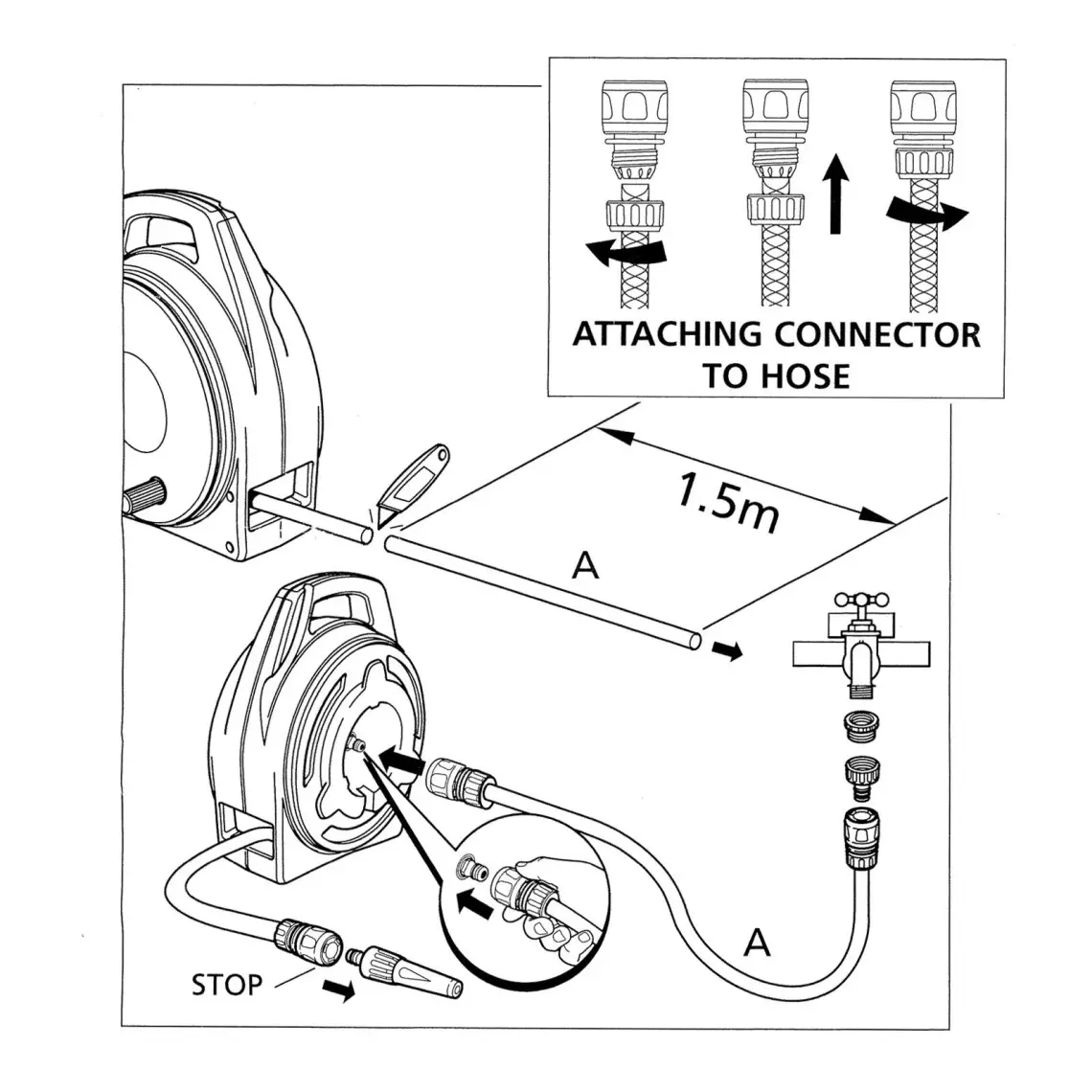 ATTACHING CONNECTOR TO HOSE

1.5m

A

A

STOP