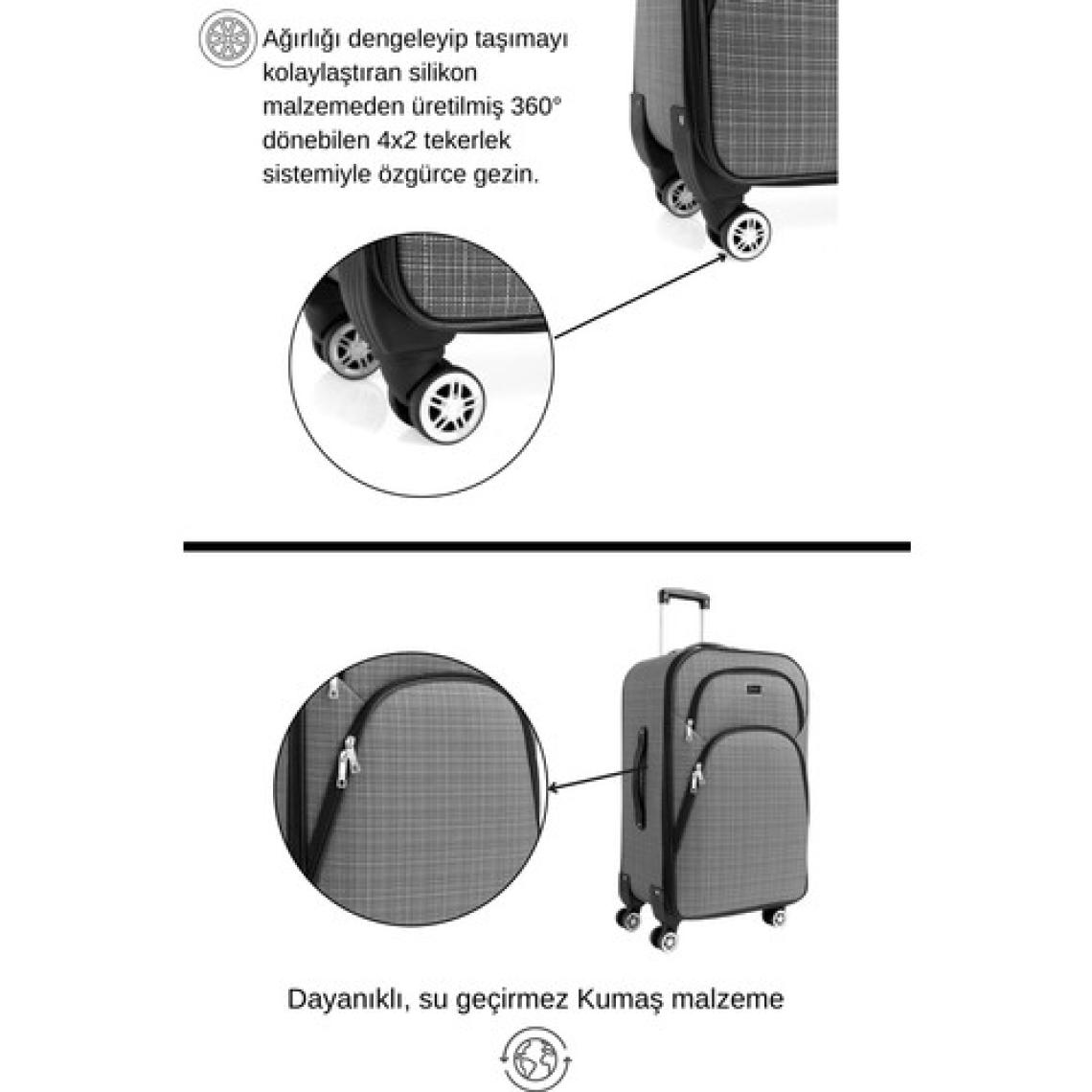 Ağırlığı dengeleyip taşımayı kolaylaştıran silikon malzemeden üretilmiş 360° dönebilen 4x2 tekerlek sistemiyle özgürce gezin.

Dayanıklı, su geçirmez Kumaş malzeme